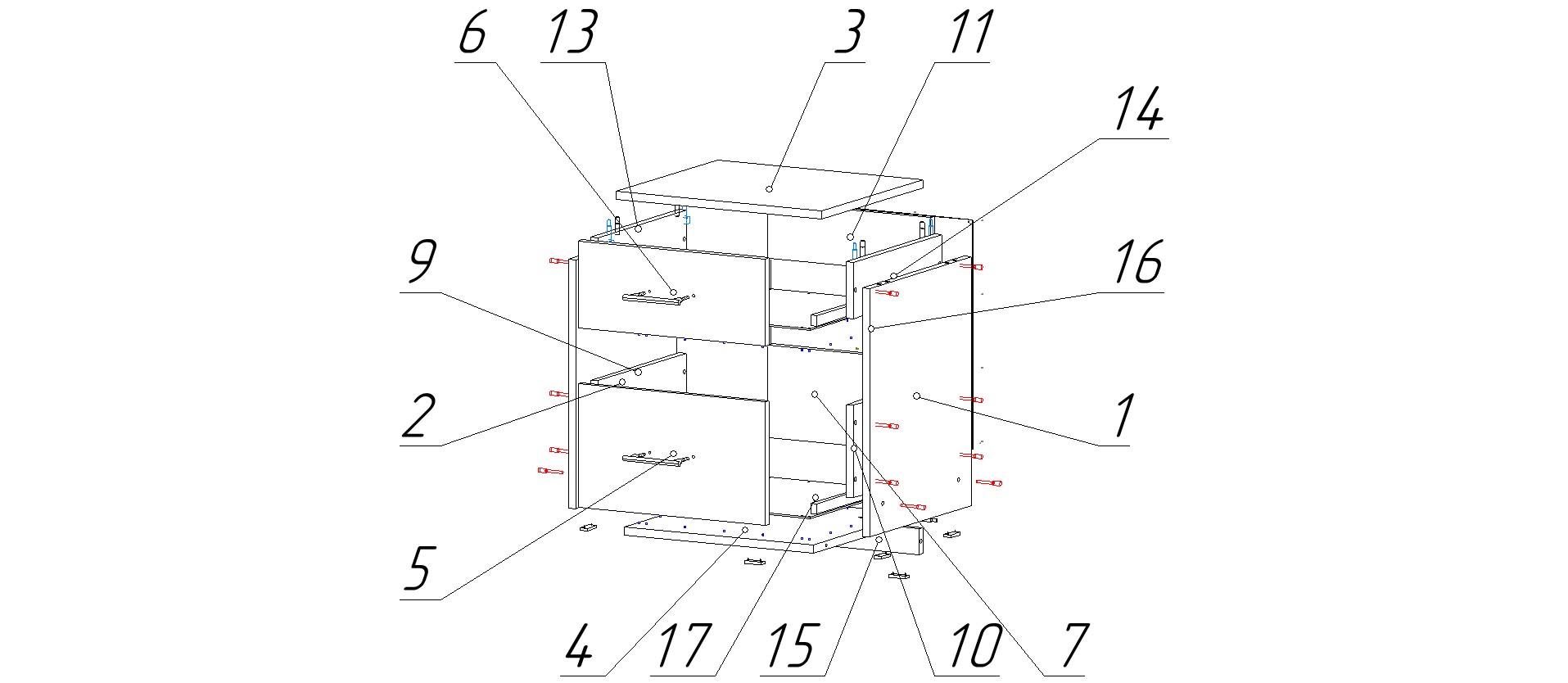 6
13
3
11
14
9
16
2
1
5
4
17
15
10
7