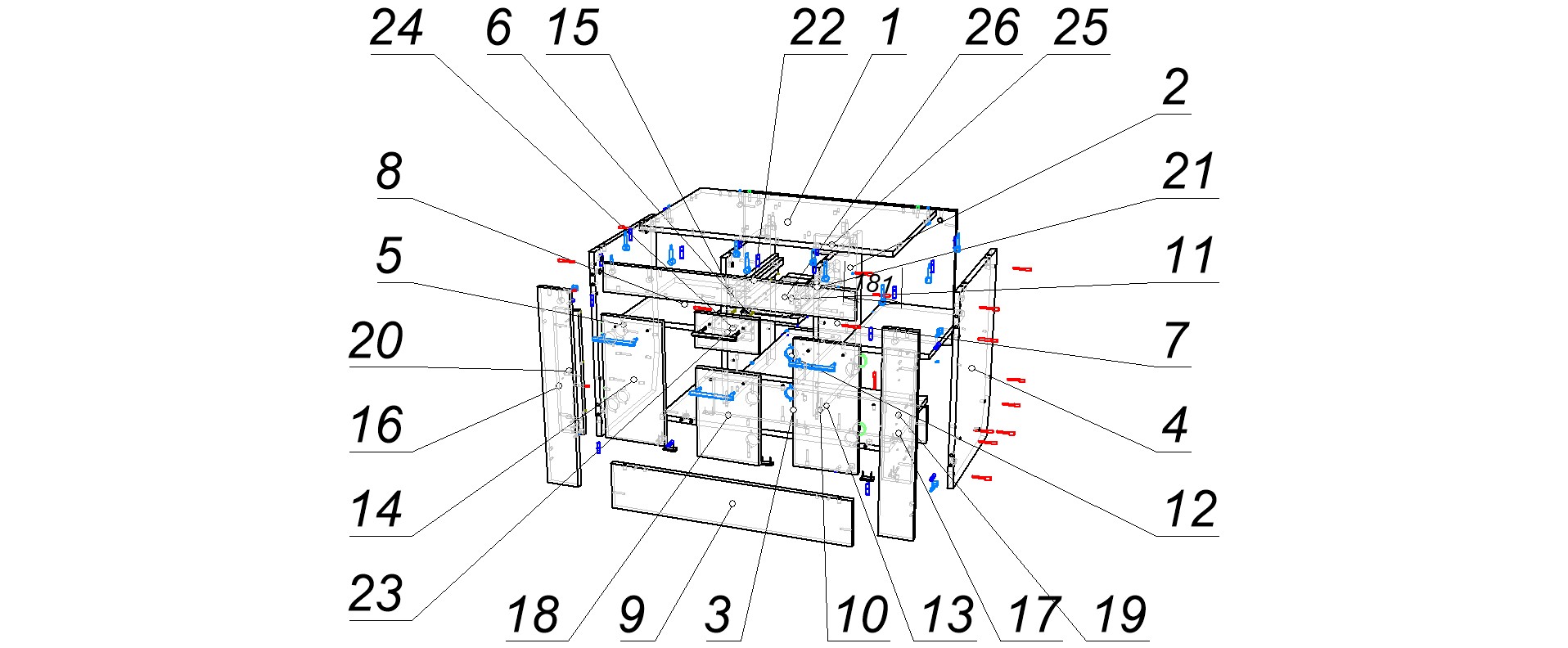 24 6 15 22 1 26 25

2

8

21

5

11

181

20

7

16

4

14

12

23

18 9 3 10 13 17 19