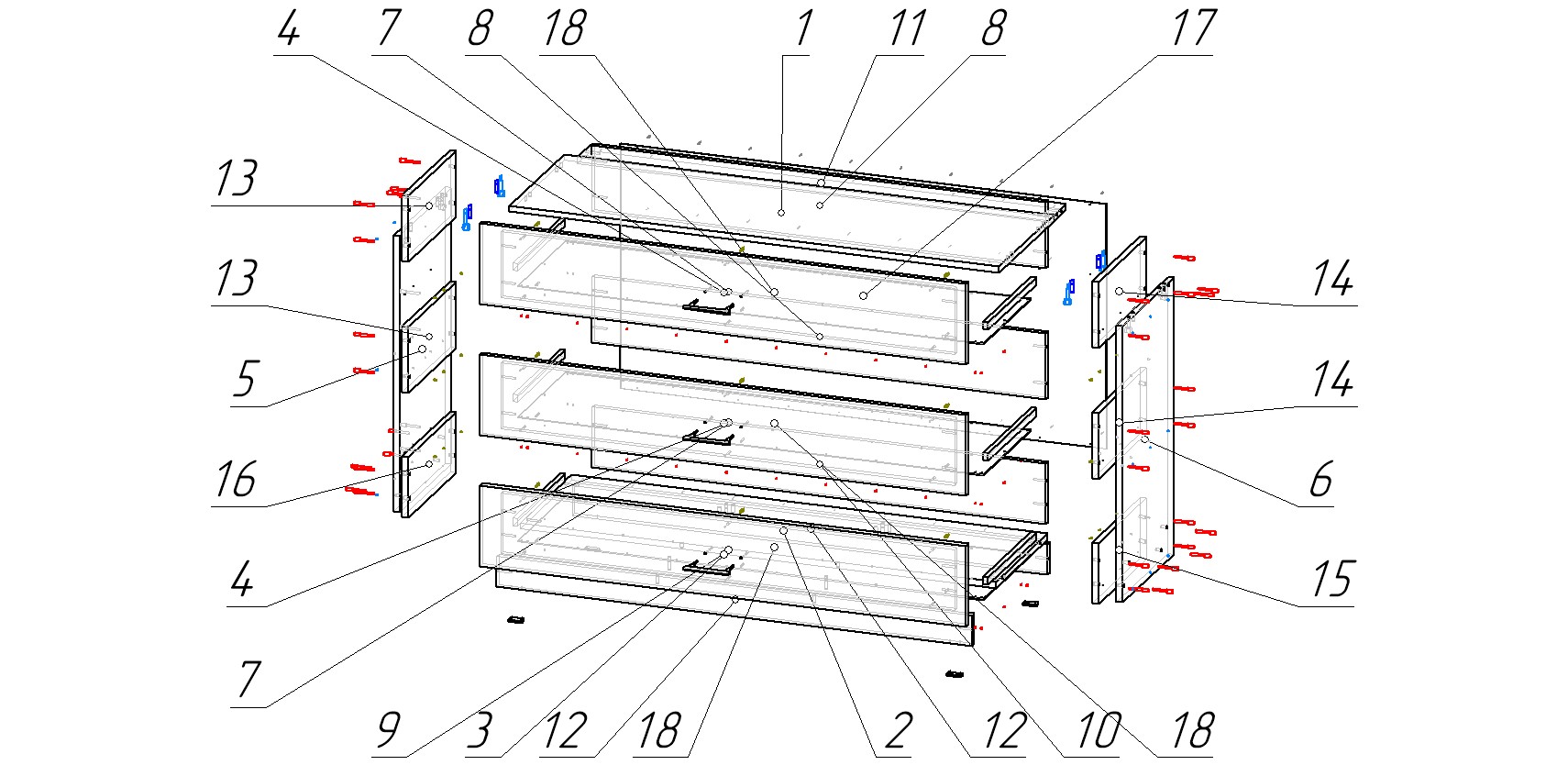 4 7 8 18 1 11 8 17

13

13

5

16

4

7

14

14

6

15

9 3 12 18 2 12 10 18