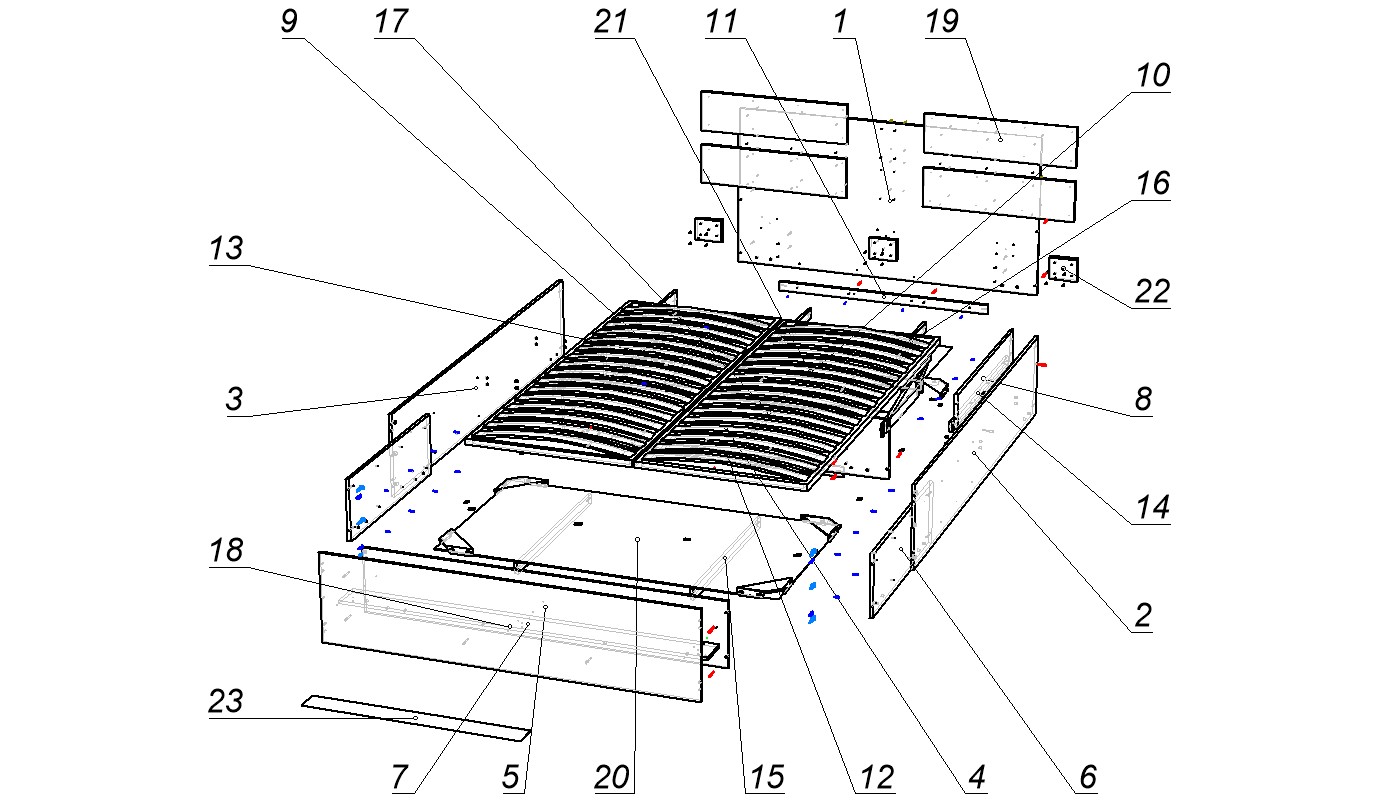 9
17
21
11
1
19
10
16
13
22
3
8
14
18
2
23
7
5
20
15
12
4
6