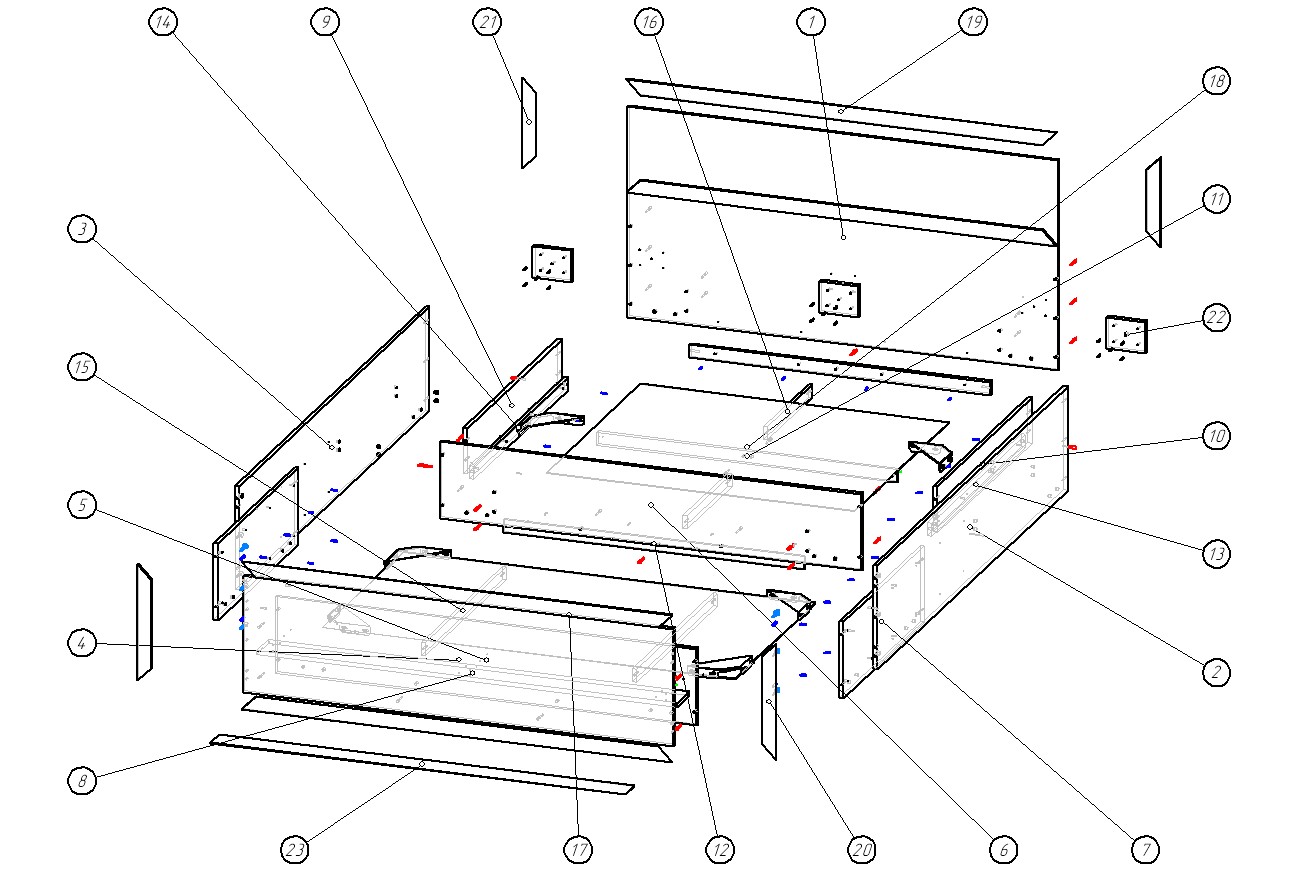 14
9
21
16
1
19
18
11
3
22
15
10
5
13
4
2
8
23
17
12
20
6
7