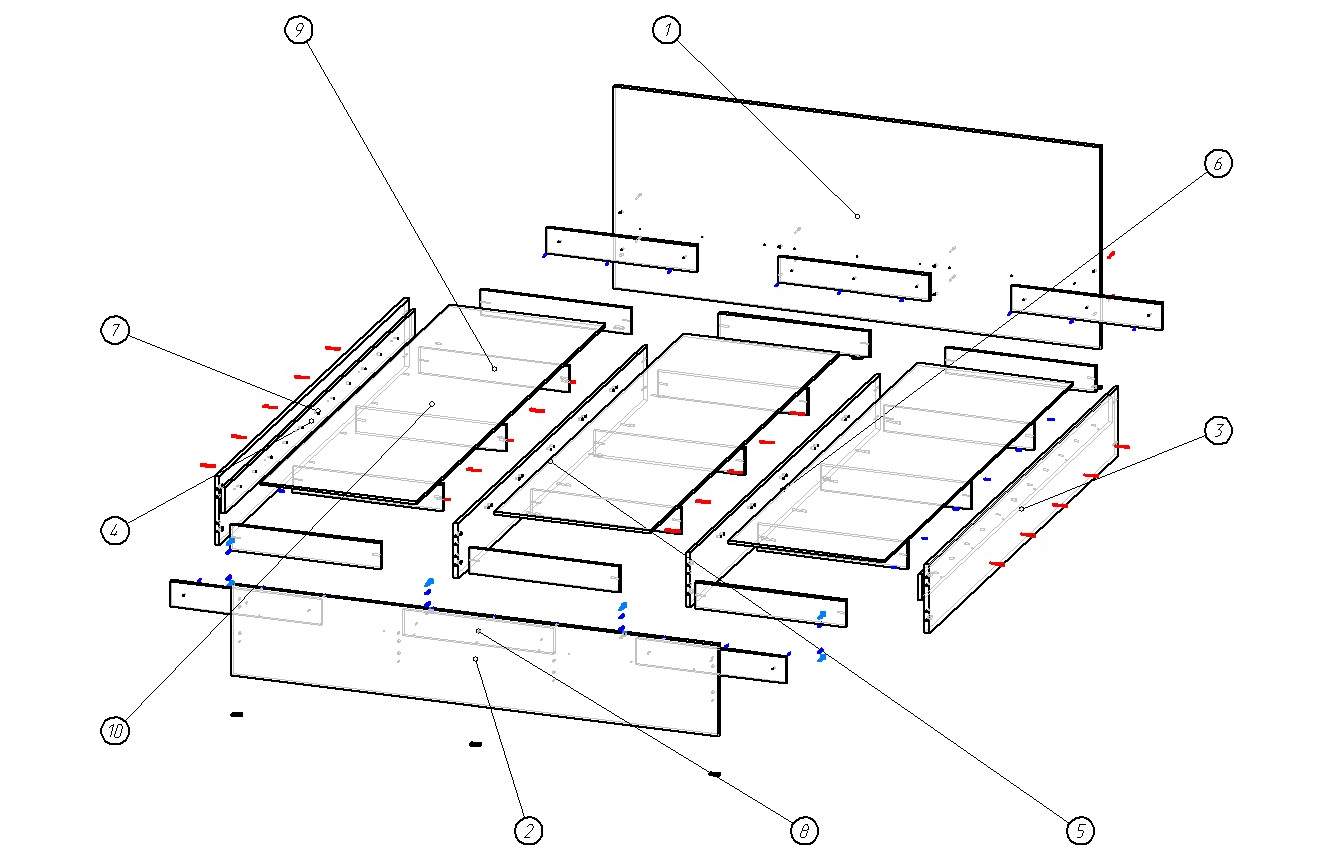 9
1
6
7
3
4
10
2
8
5