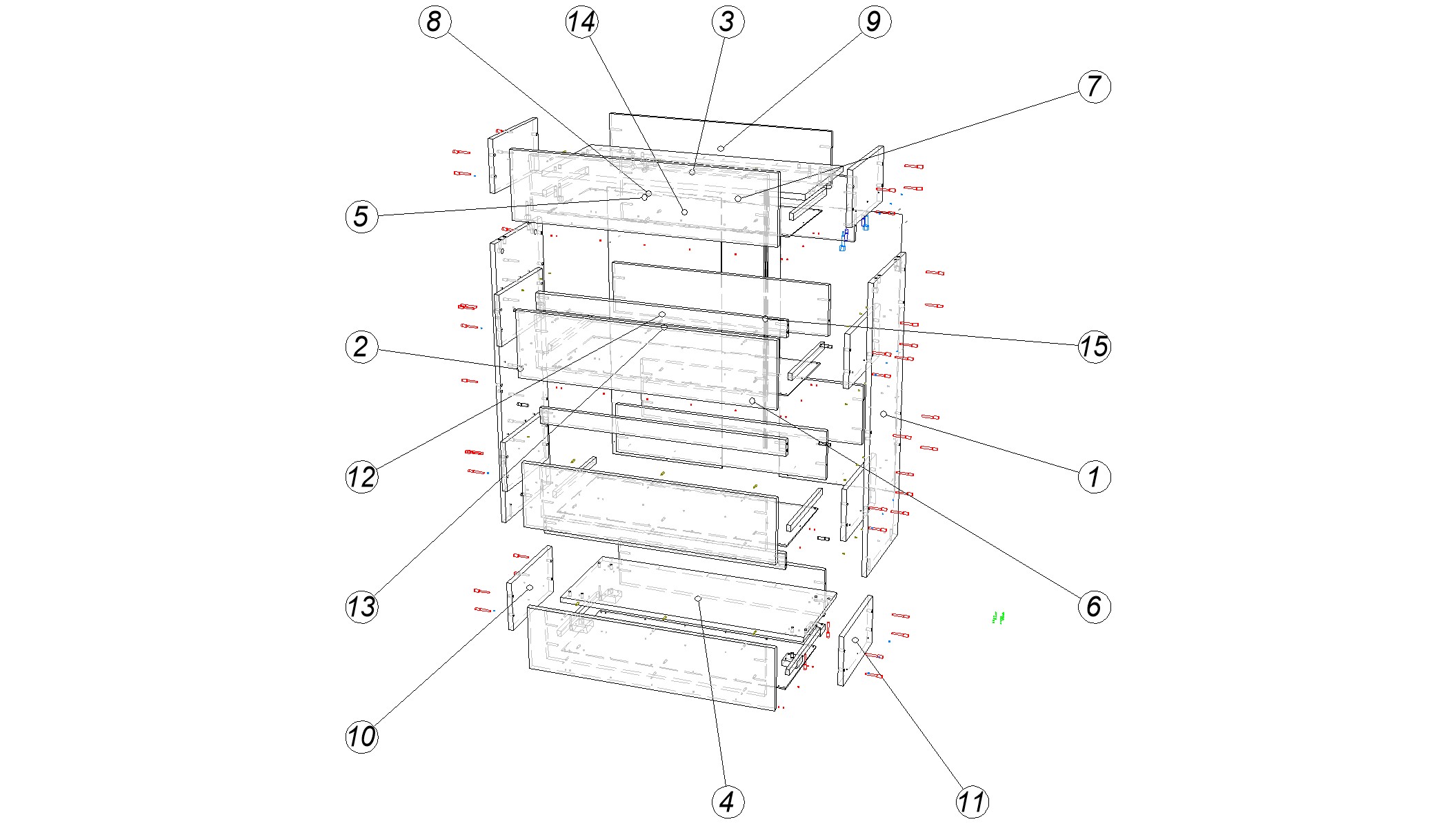 8
14
3
9
7
5
2
15
12
1
13
6
10
4
11