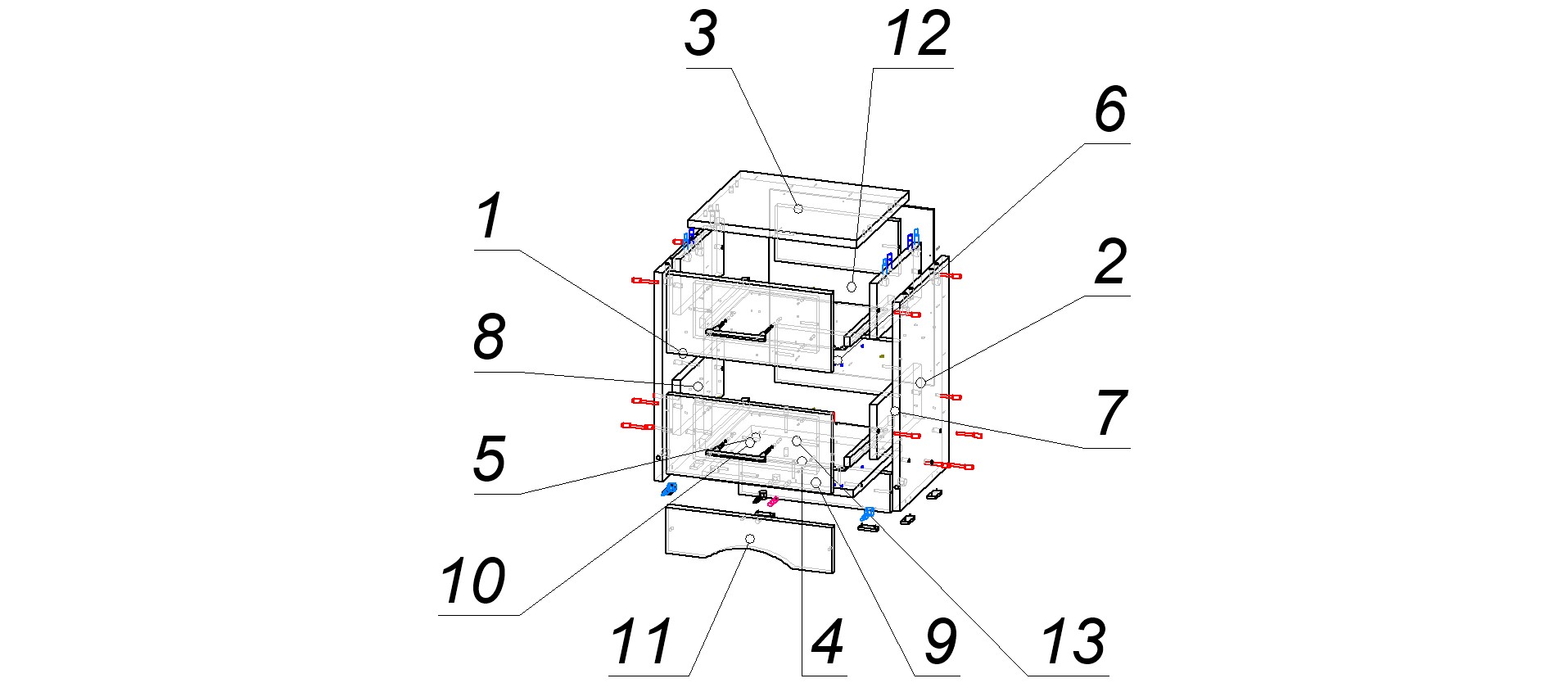 3
12
6
1
2
8
7
5
10
11
4
9
13