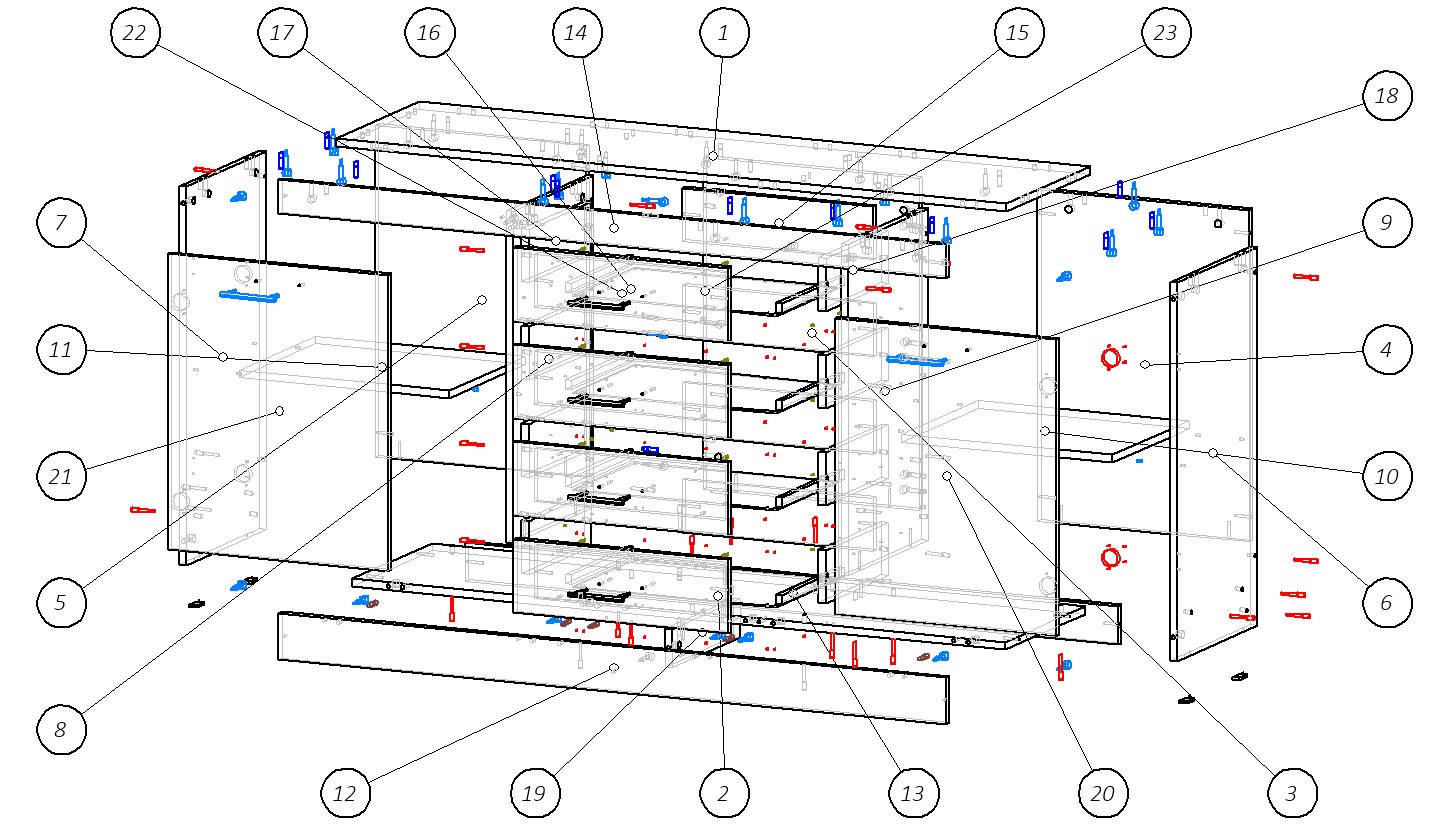 22
17
16
14
1
15
23
18
7
9
11
4
21
10
5
6
8
12
19
2
13
20
3