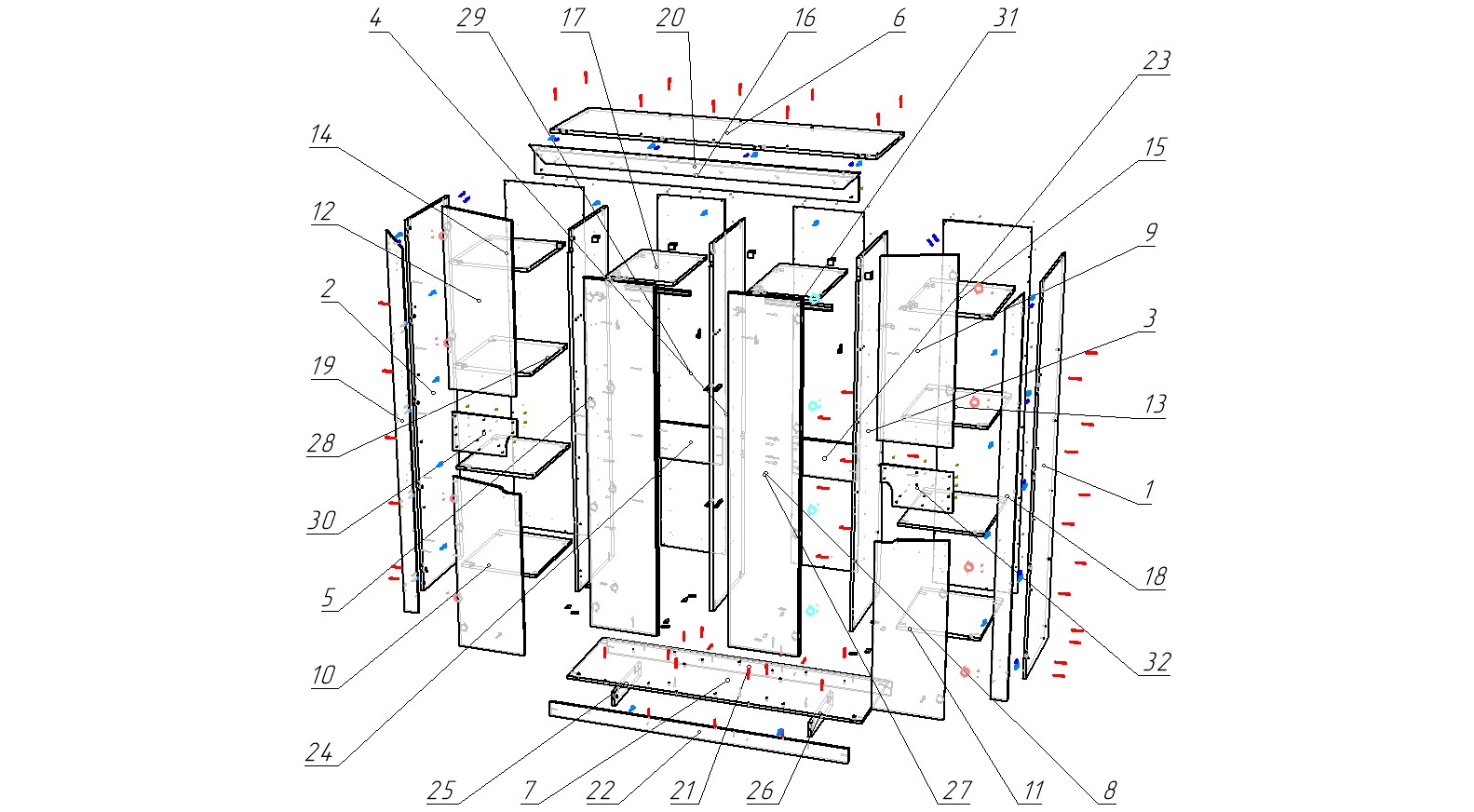 4
29
17
20
16
6
31
23
15
9
3
13
1
18
32
14
12
2
19
28
30
5
10
24
25
7
22
21
26
27
11
8