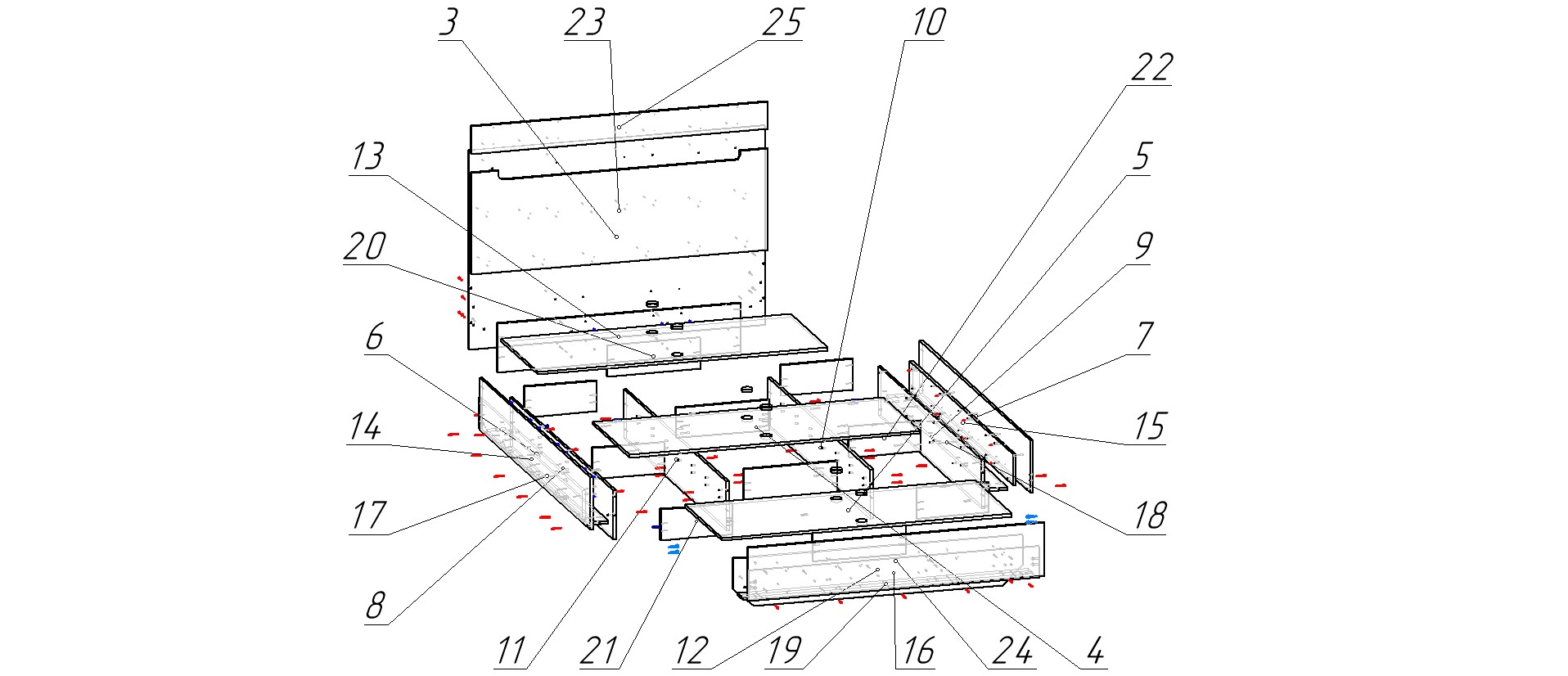 3
23
25
10
22
13
5
20
9
6
7
14
15
17
18
8
11
21
12
19
16
24
4