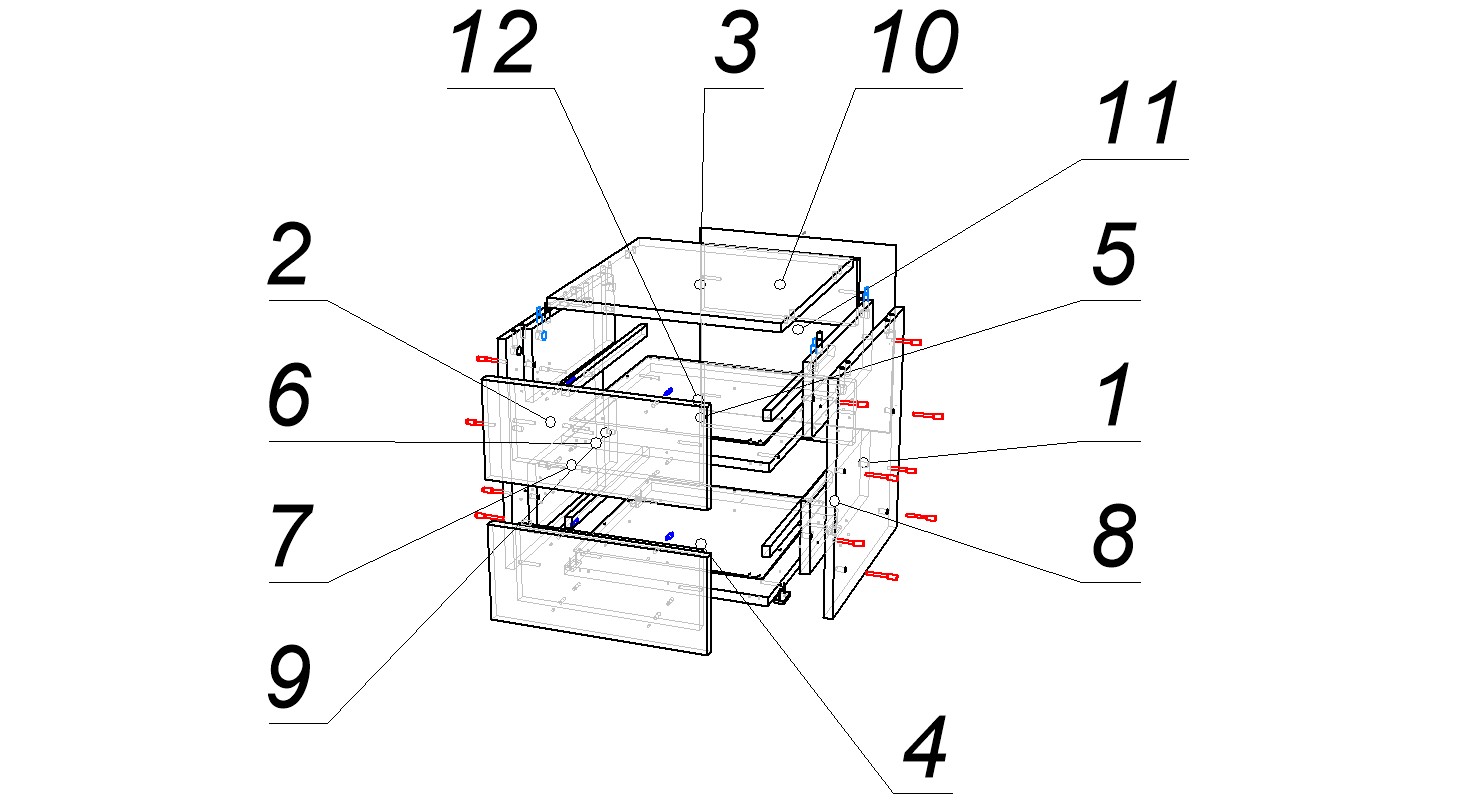 12
3
10
11
2
5
6
1
7
8
9
4