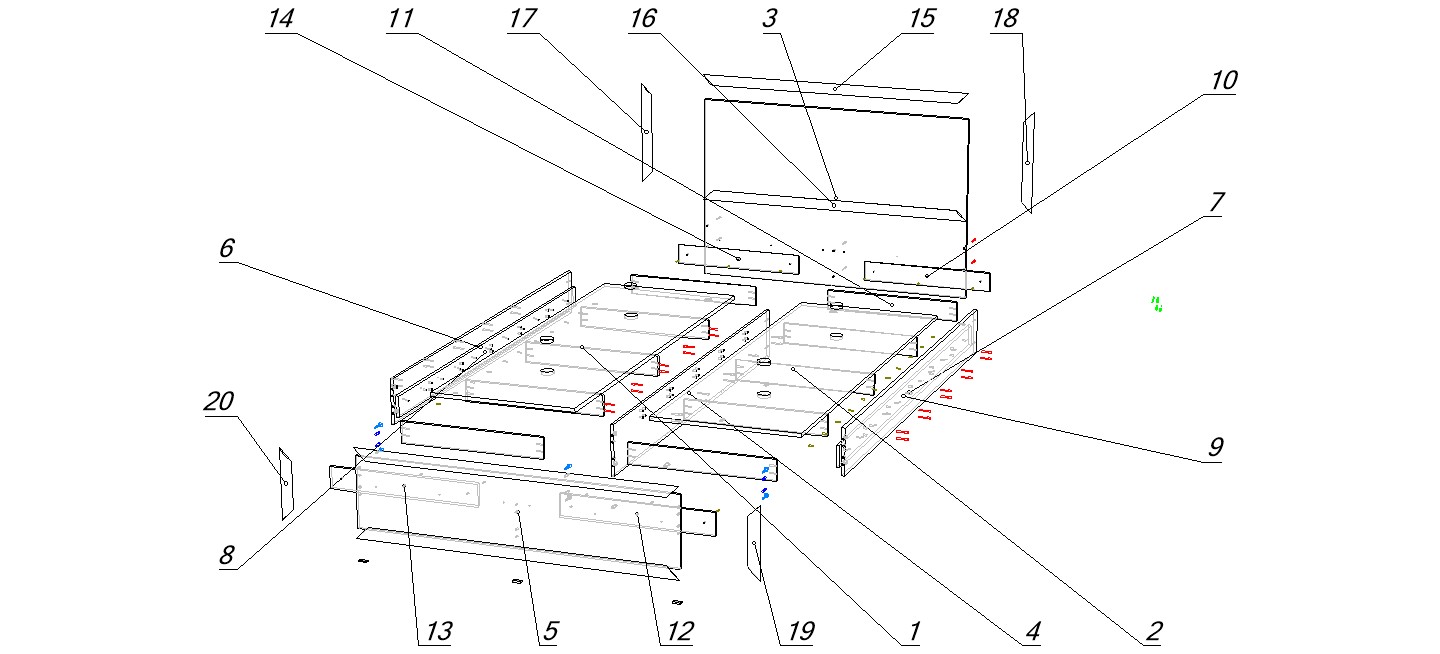 14
11
17
16
3
15
18
10
7
6
20
9
8
13
5
12
19
1
4
2