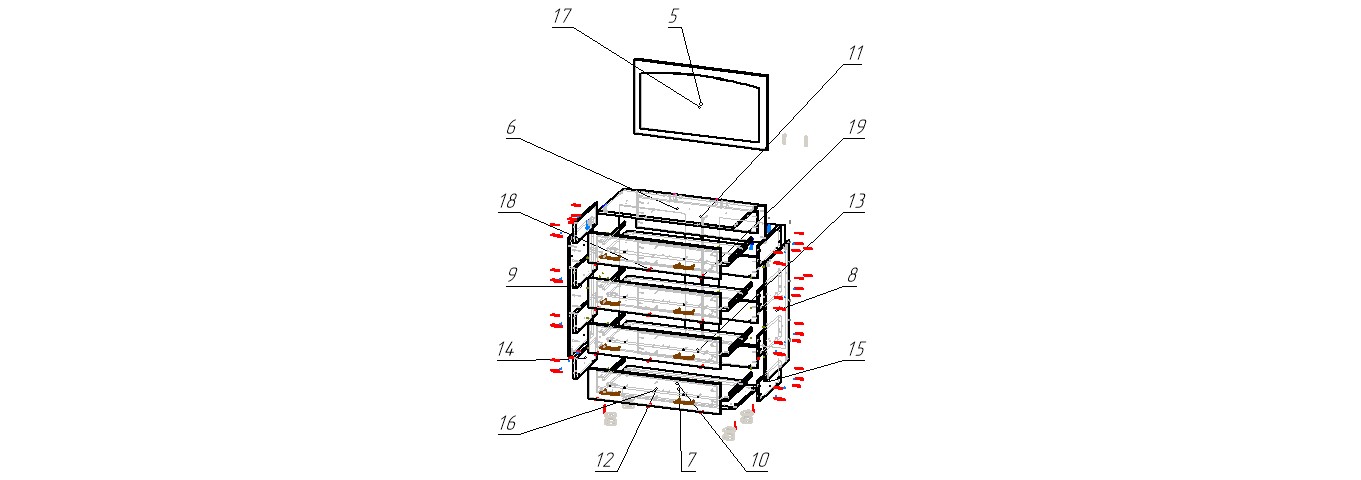 17
5
11
6
19
18
13
9
8
14
15
16
12
7
10