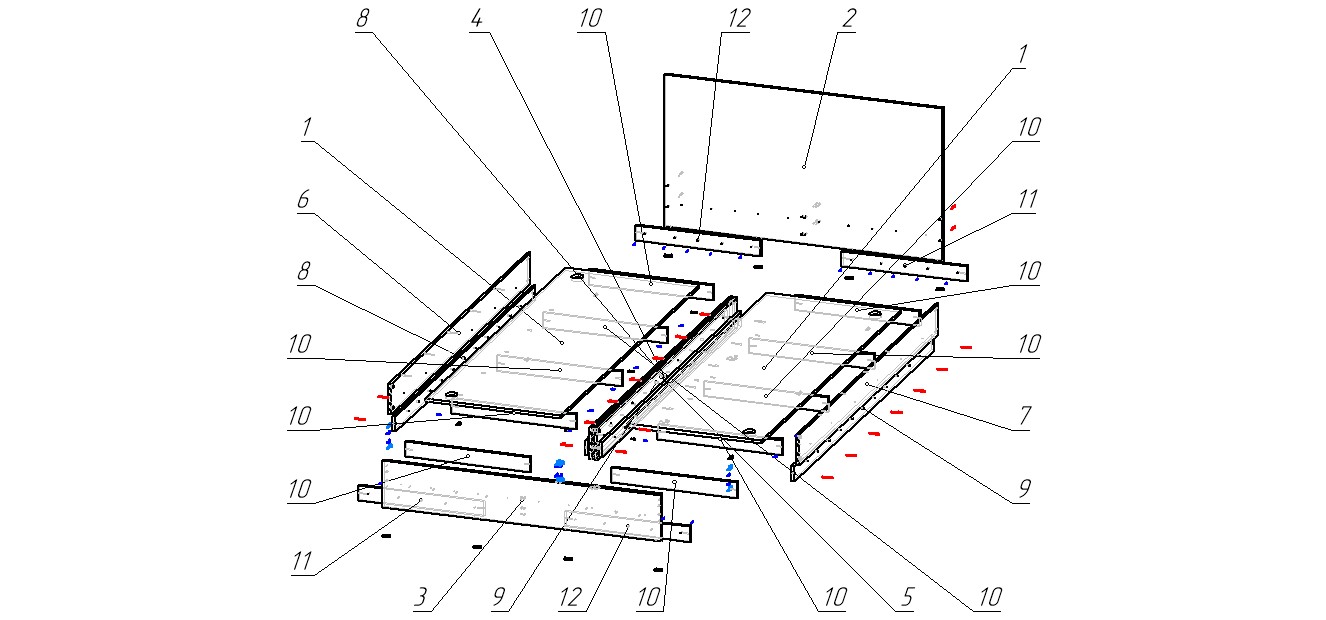 8
4
10
12
2
1
10
11
10
10
7
9
1
6
8
10
10
10
11
3
9
12
10
10
5
10