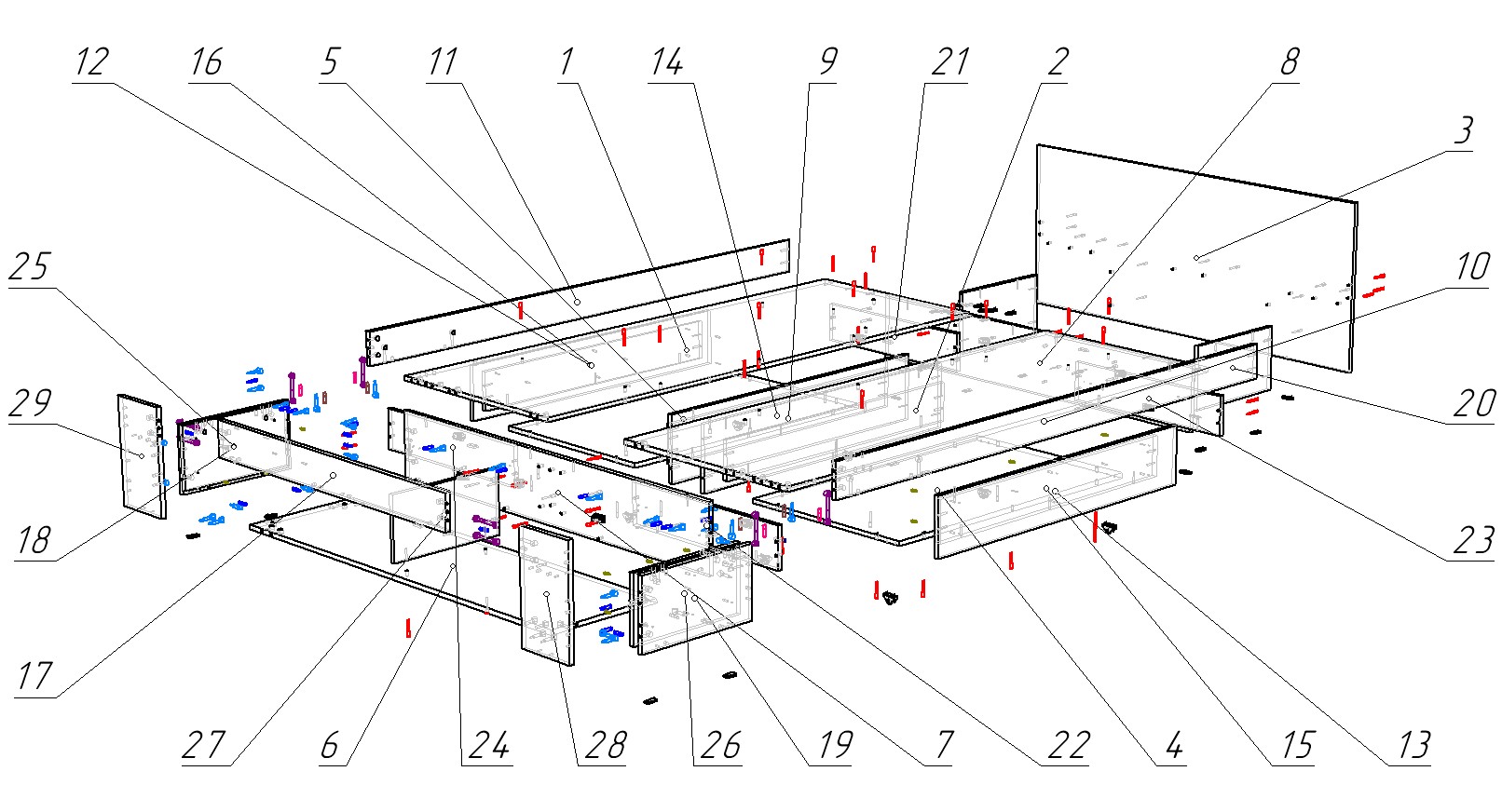 12
16
5
11
1
14
9
21
2
8
3
10
20
23
25
29
18
17
27
6
24
28
26
19
7
22
4
15
13