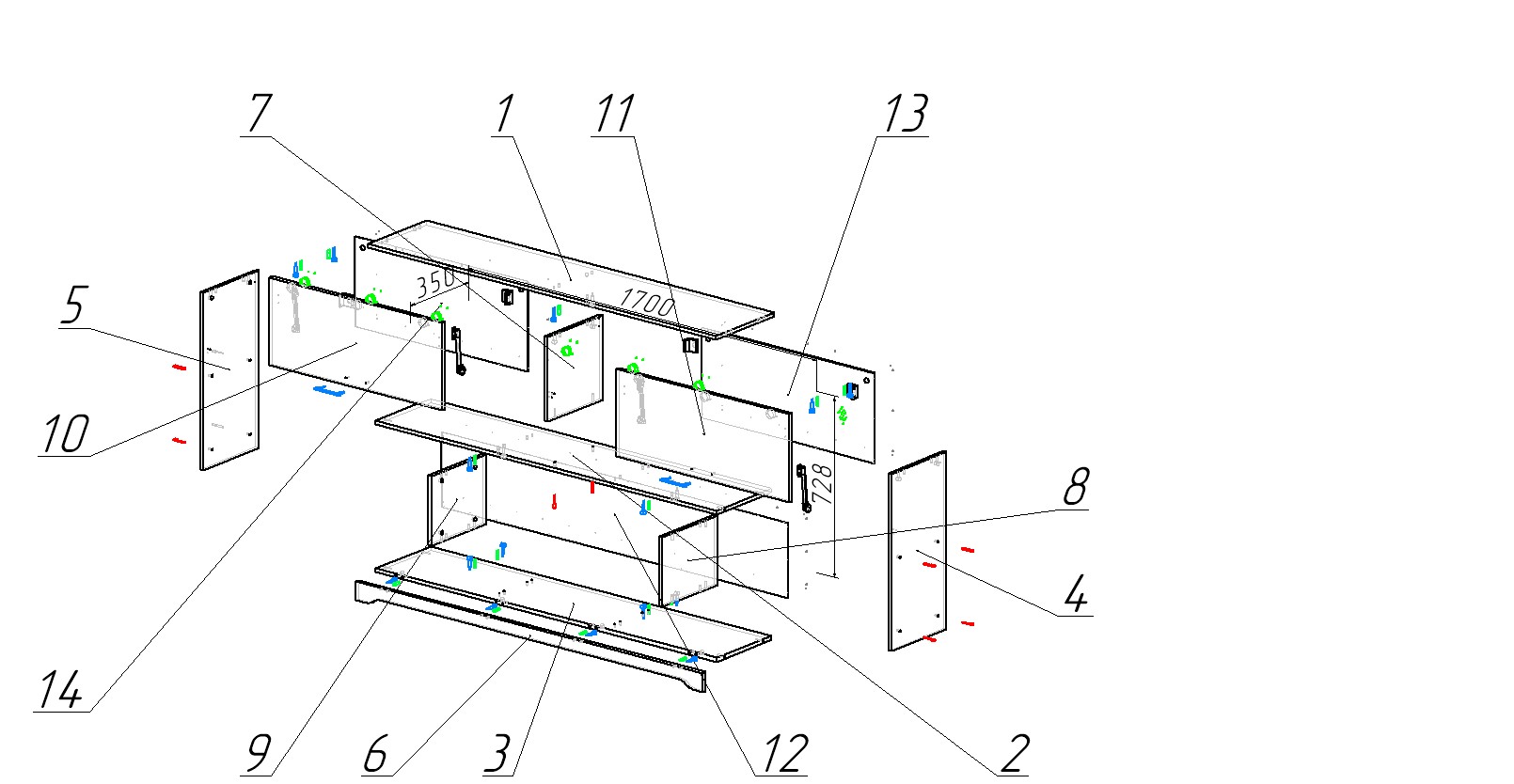 7
1
11
13
350
1700
5
10
728
8
4
14
9
6
3
12
2