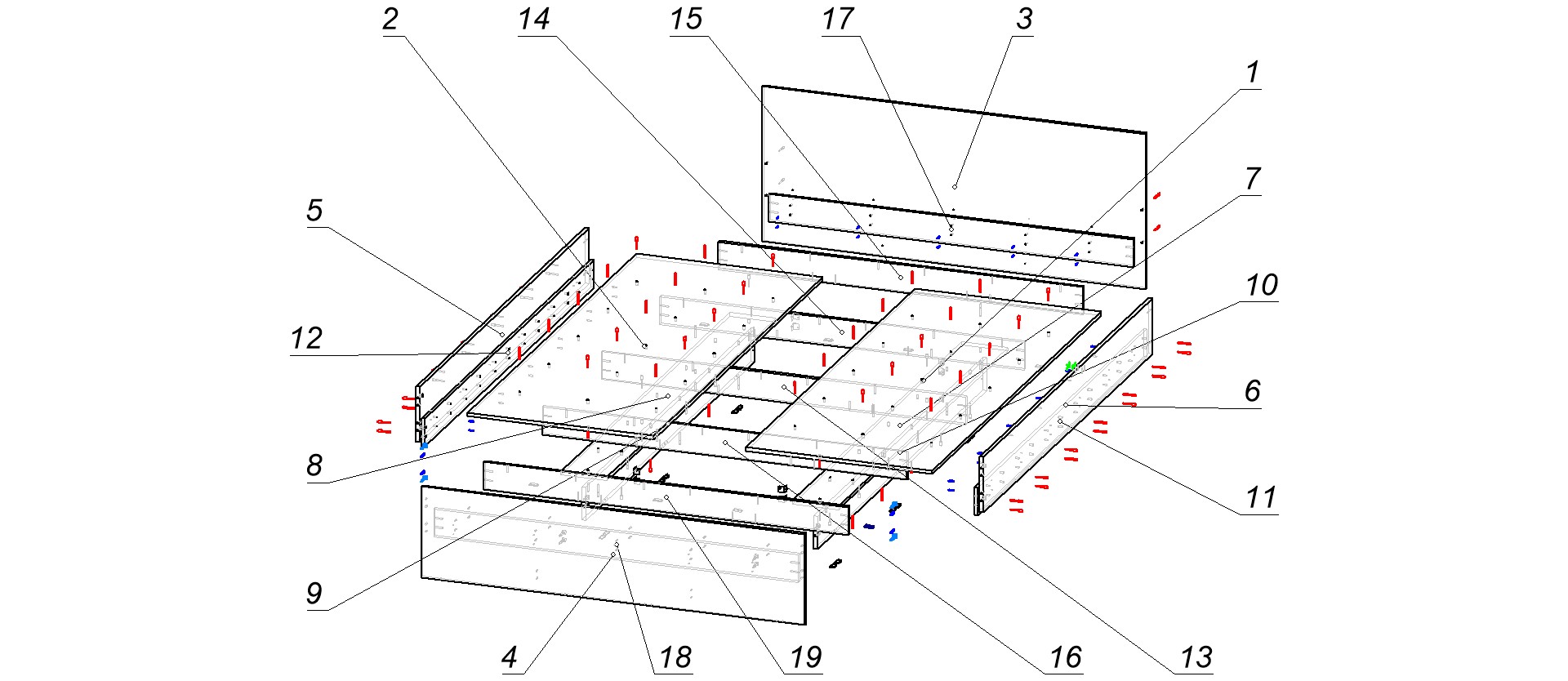 2
14
15
17
3
1
7
5
10
12
6
8
11
9
4
18
19
16
13