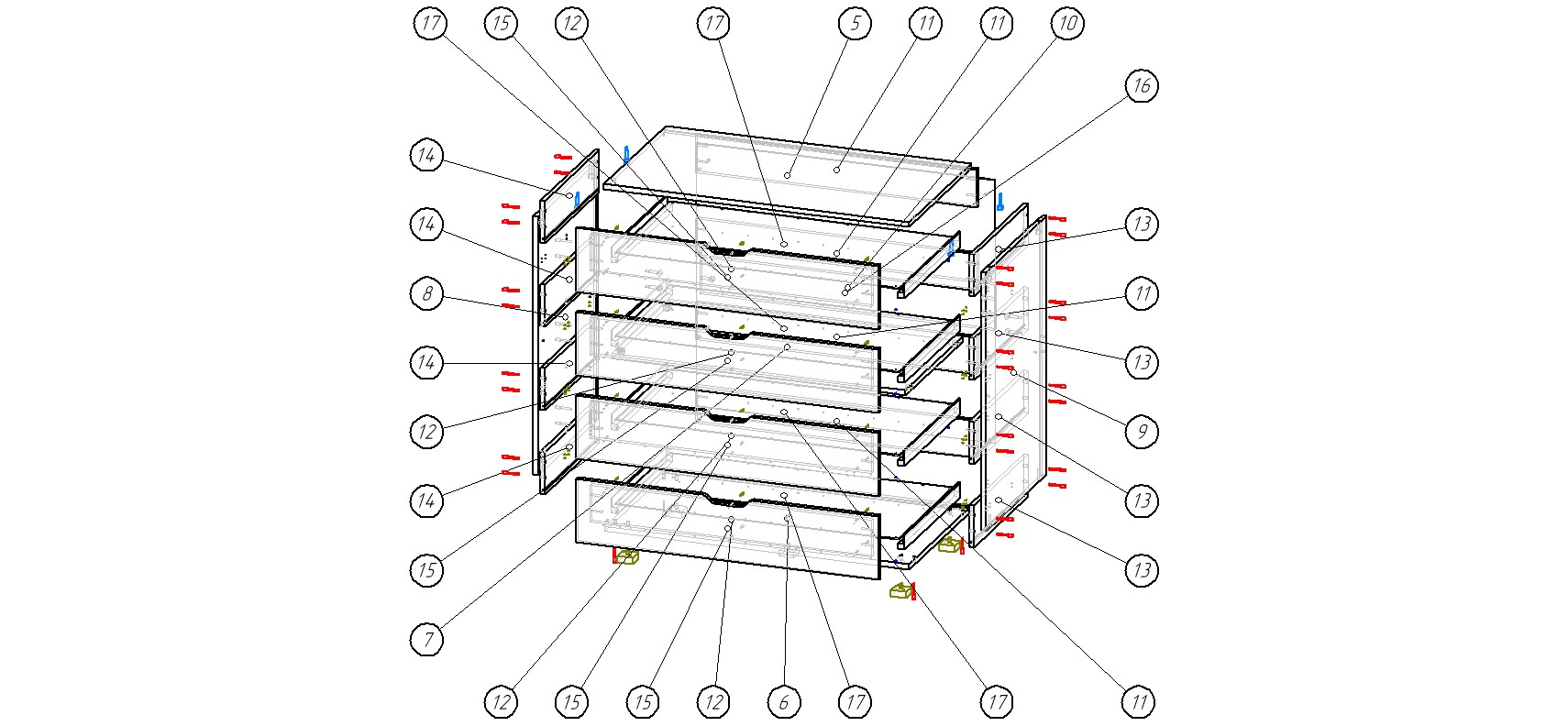 17 15 12 17 5 11 11 10

16

14

14

8

14

12

14

15

7

13

11

13

9

13

13

12 15 15 12 6 17 17 11