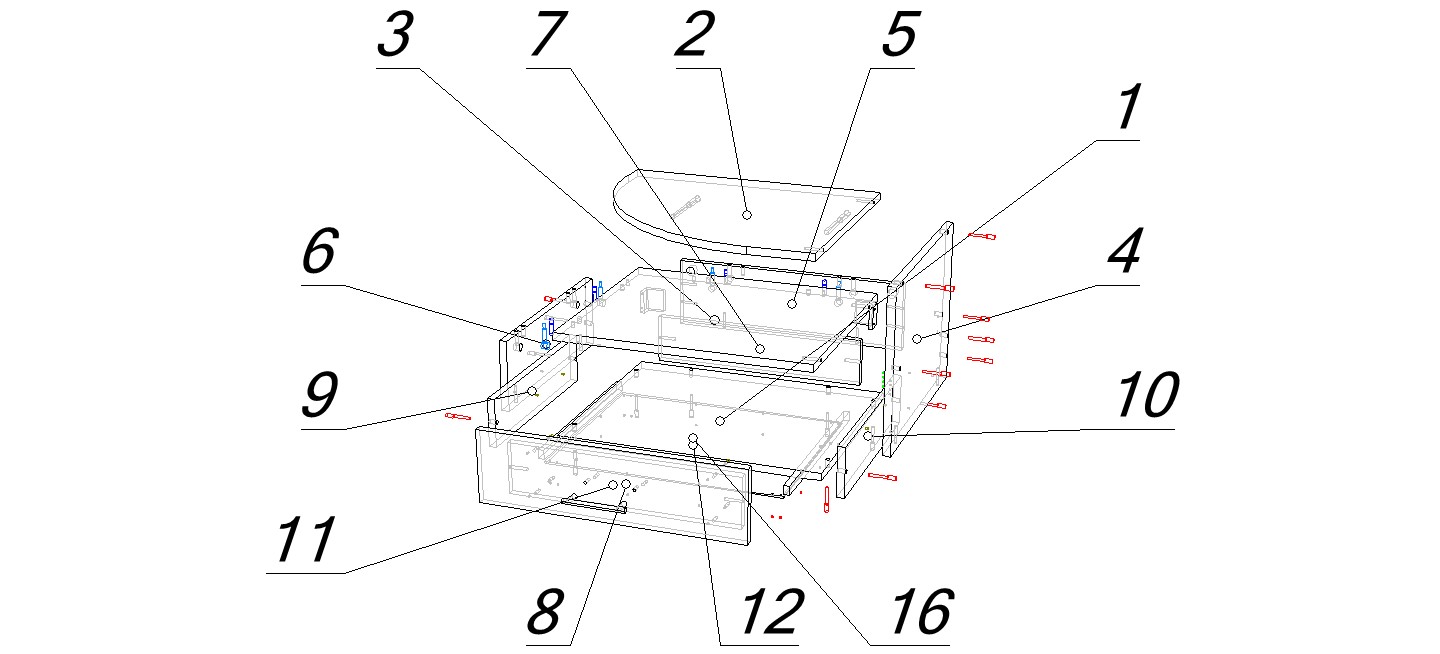 3
7
2
5
1
6
4
9
10
11
8
12
16