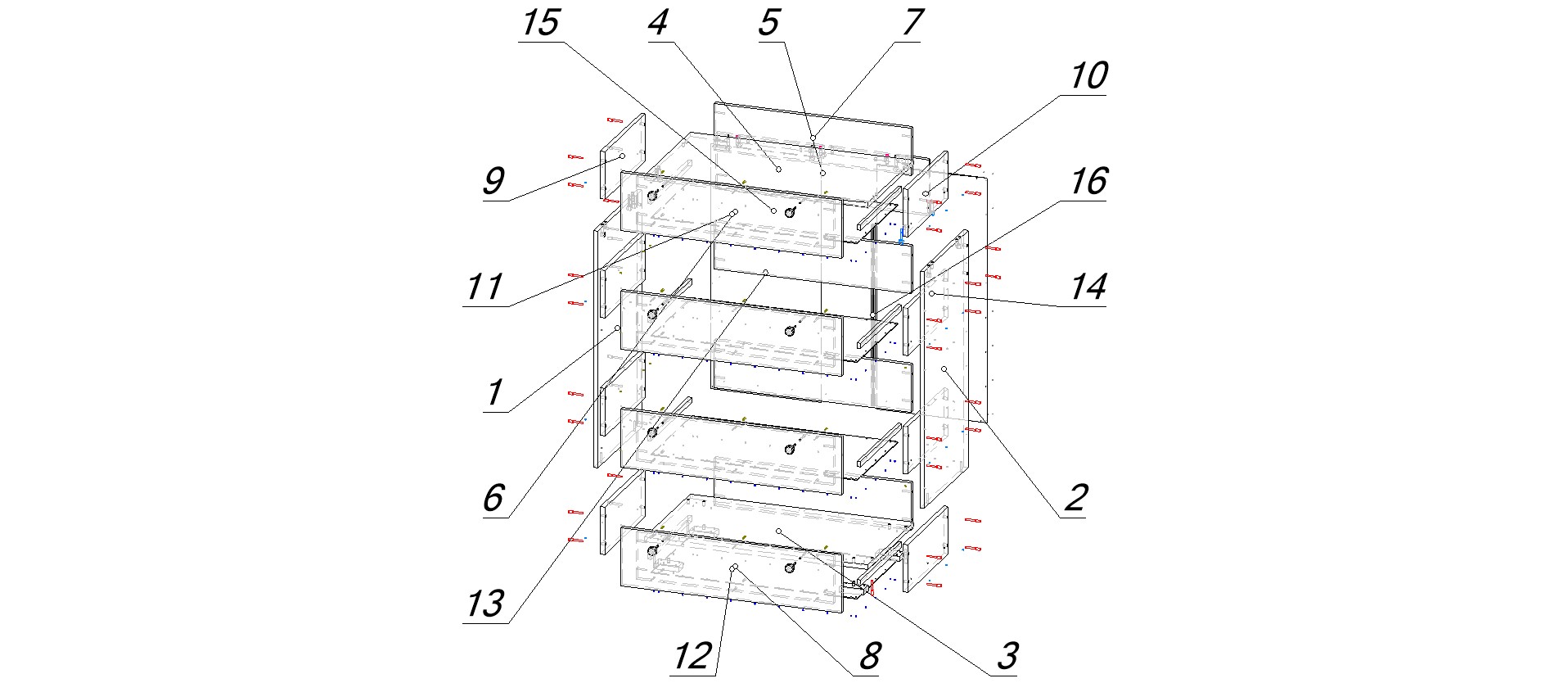 15
4
5
7
10
9
16
11
14
1
6
2
13
12
8
3