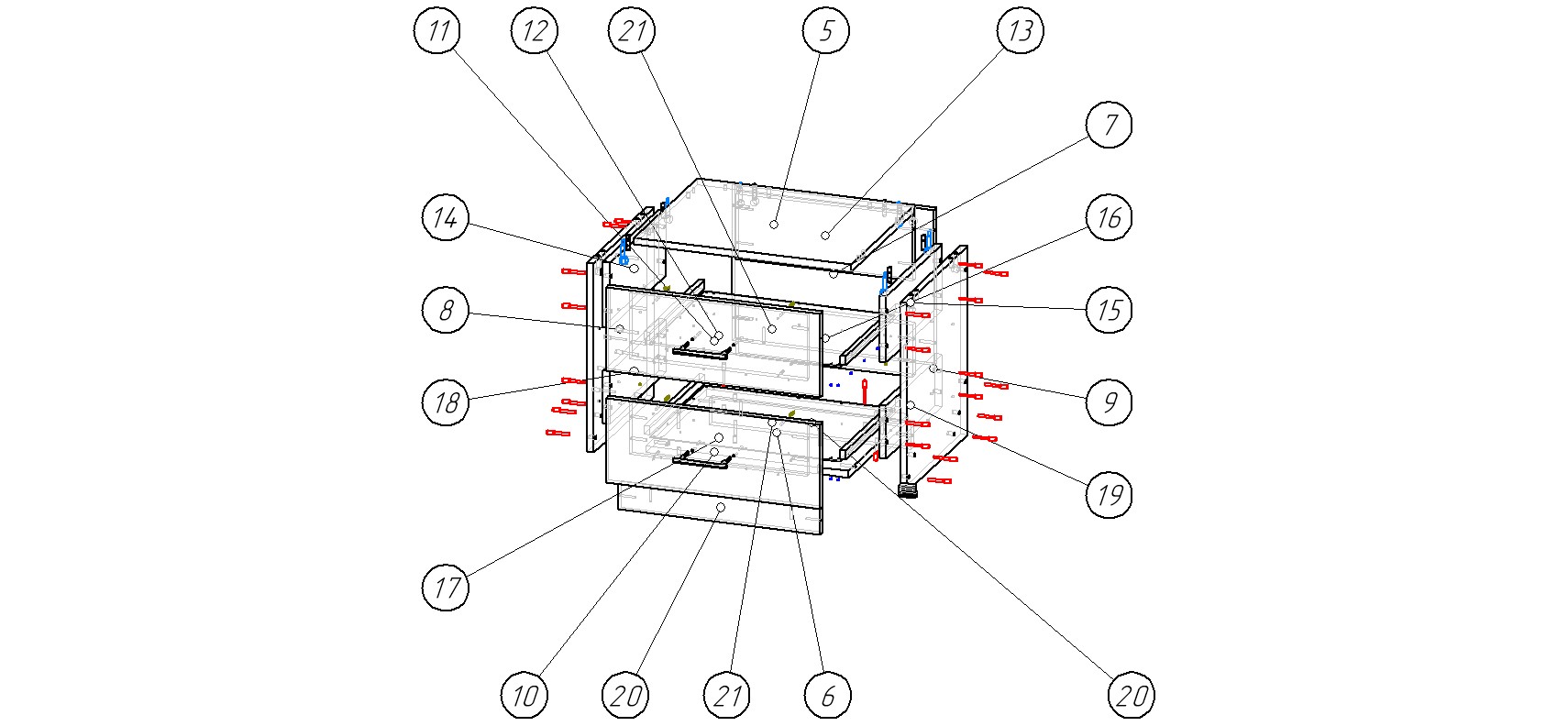 11
12
21
5
13
7
14
16
8
15
18
9
19
17
10
20
21
6
20