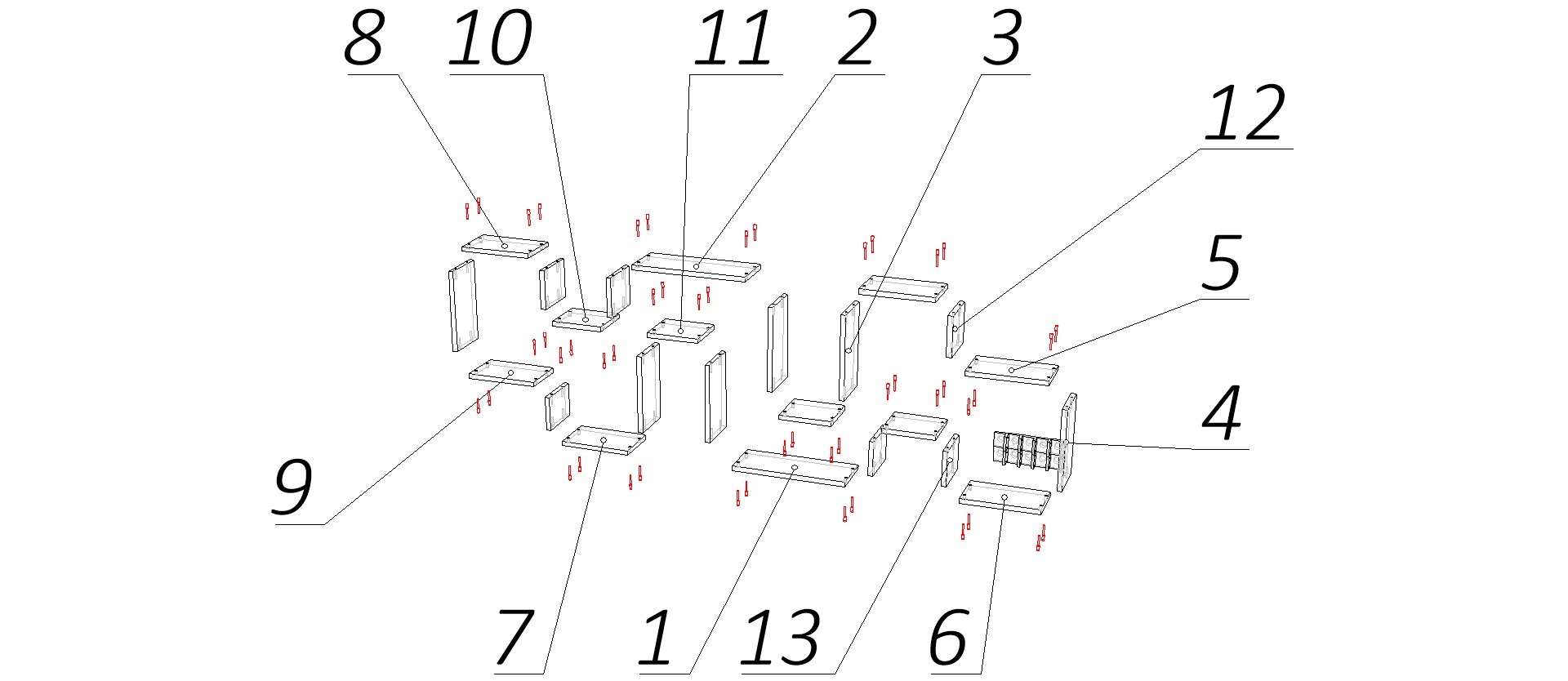 8 10 11 2 3

12

5

4

9

7 1 13 6