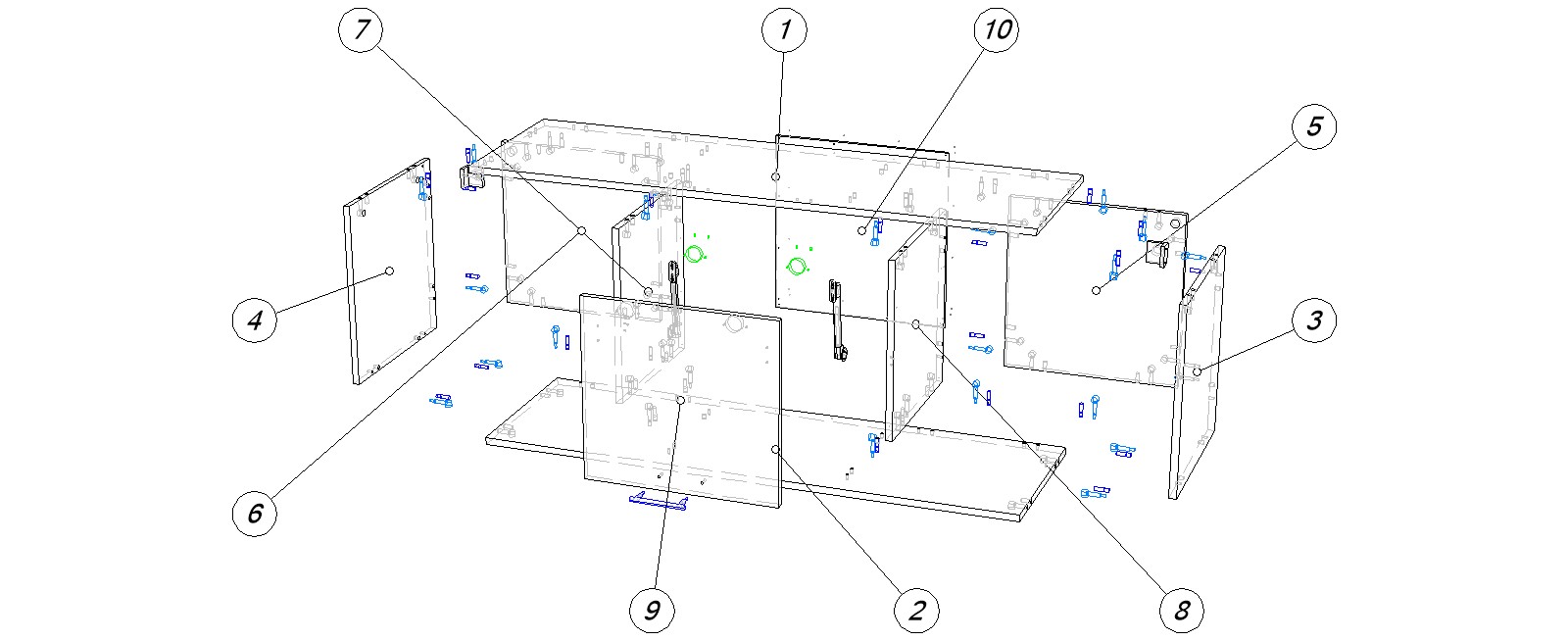 7
1
10
5
4
3
6
9
2
8