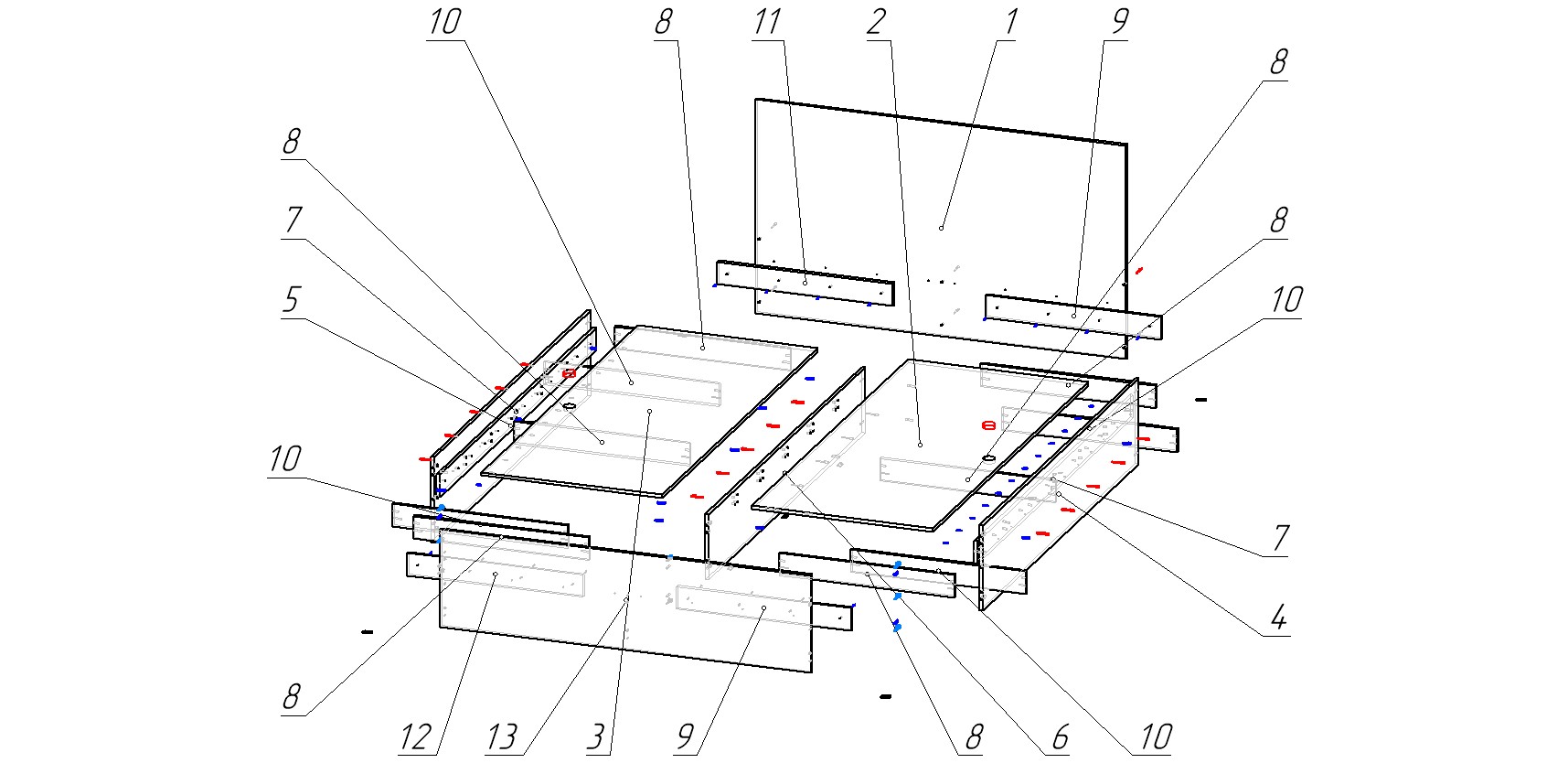 10
8
11
2
1
9
8
8
7
5
8
10
10
7
4
8
12
13
3
9
8
6
10