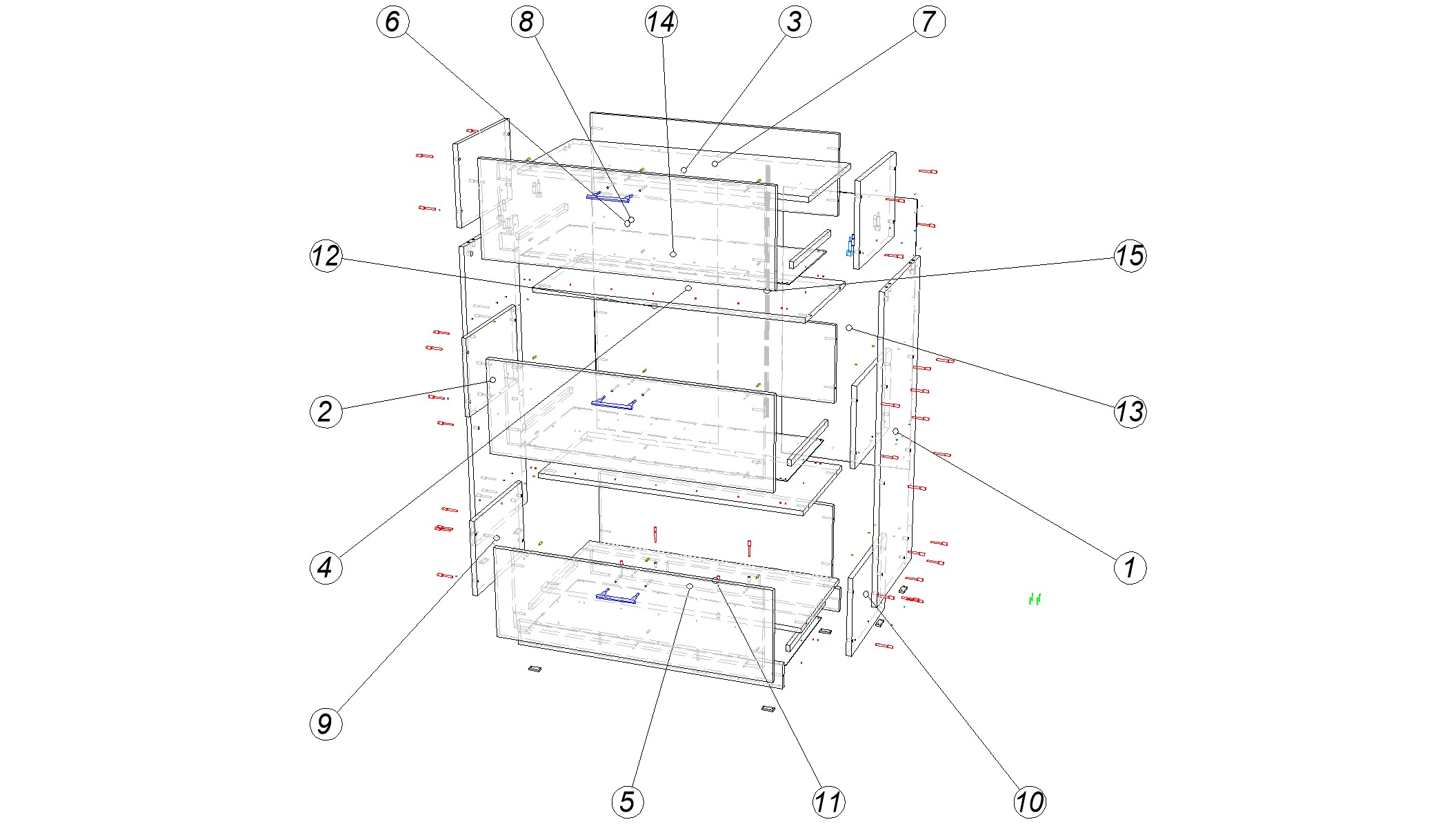 6
8
14
3
7
12
15
2
13
4
1
9
5
11
10