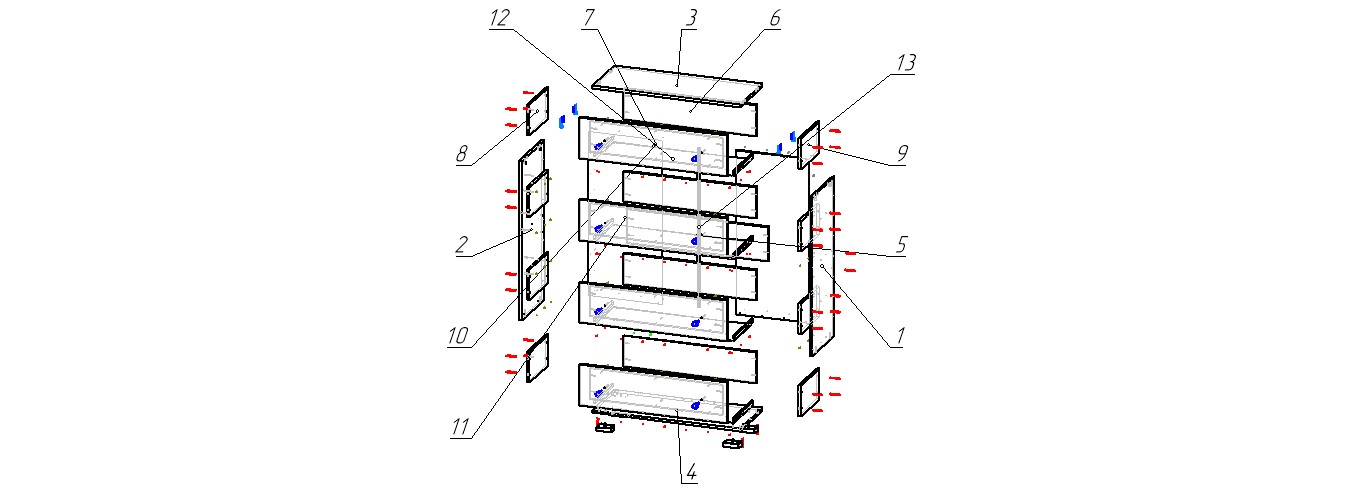 12
7
3
6
13
8
9
2
5
10
1
11
4