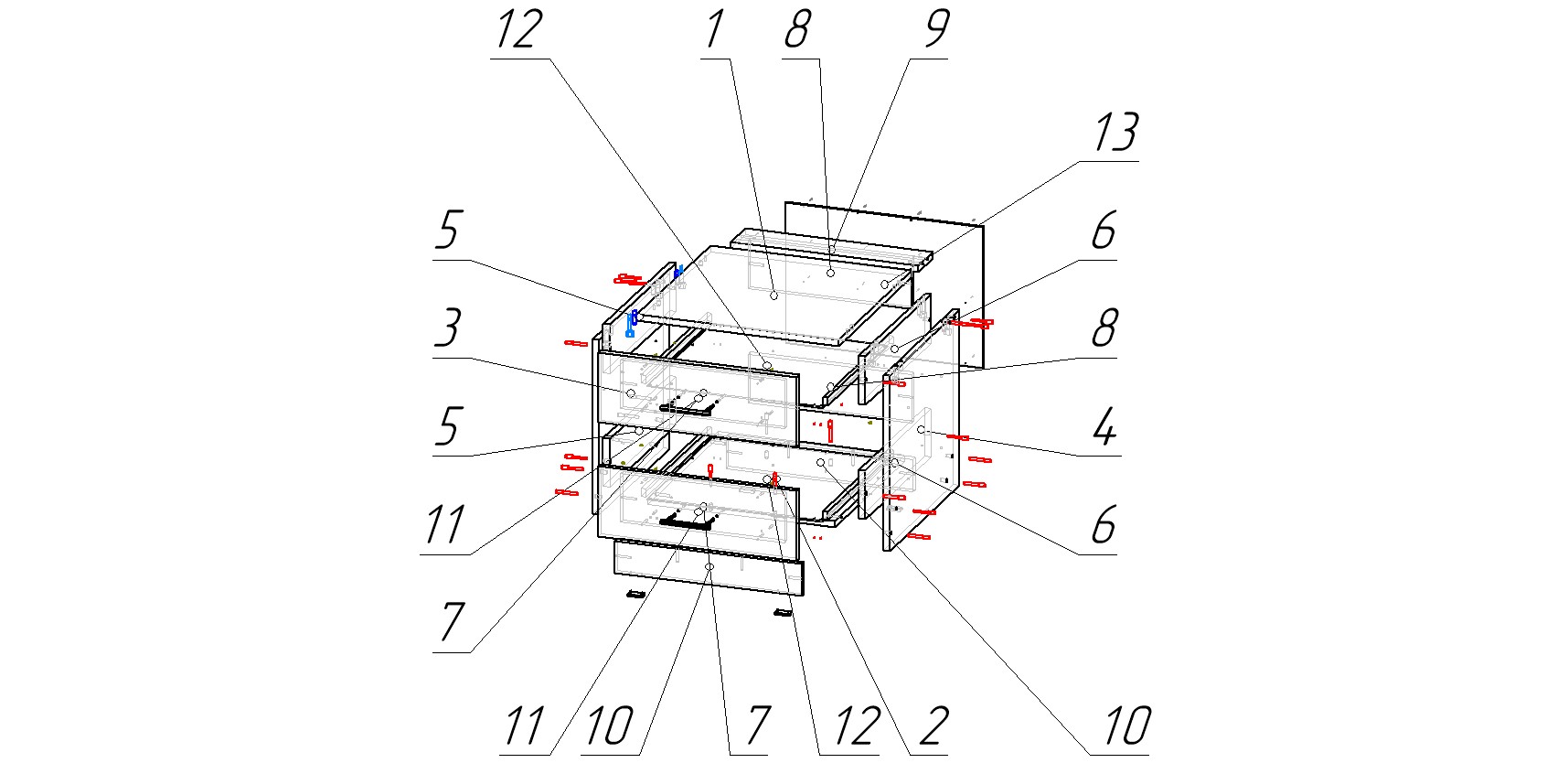 12
1
8
9
13
5
6
3
8
5
4
11
6
7
11
10
7
12
2
10