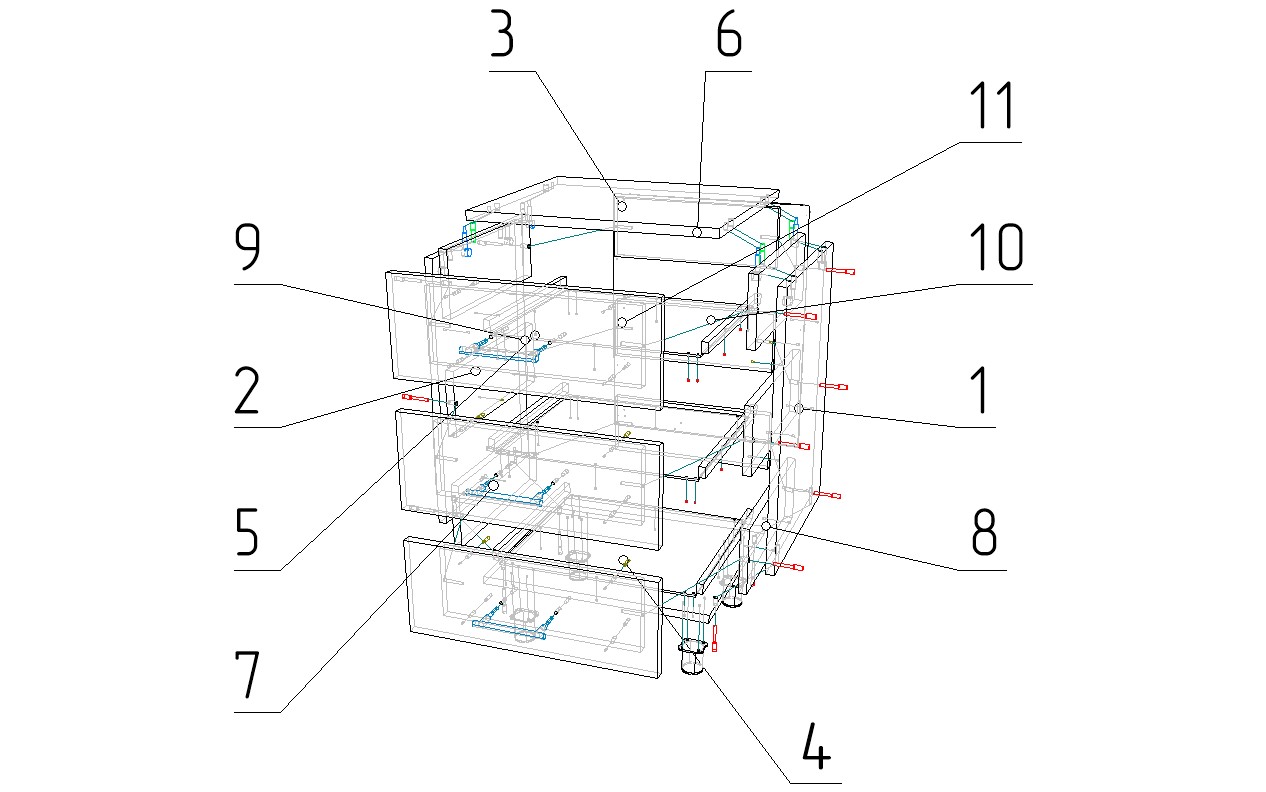 3
6
11
9
10
2
1
5
8
7
4