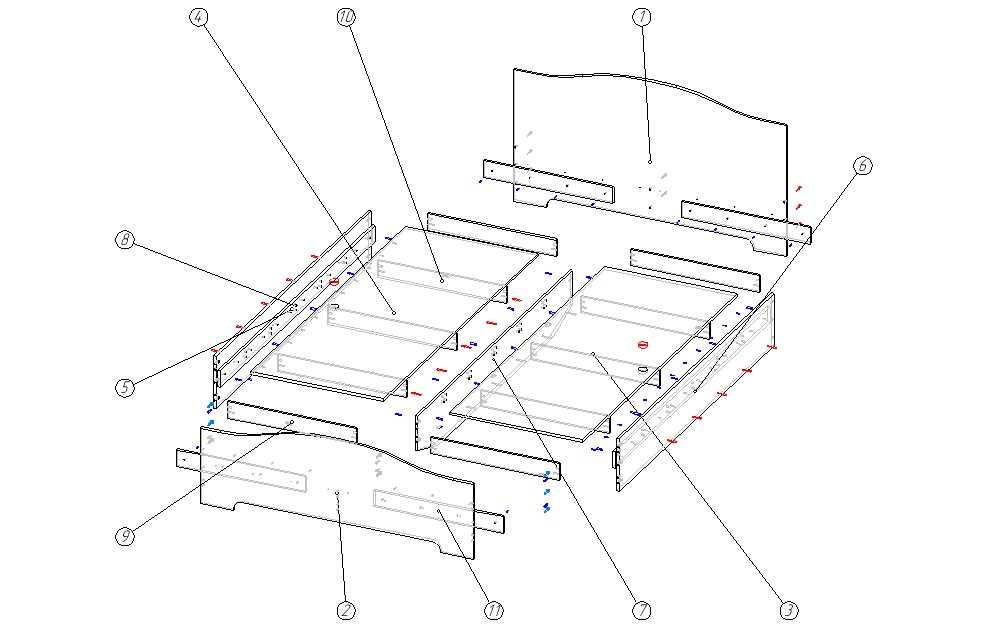 4
10
1
6
8
5
9
2
11
7
3