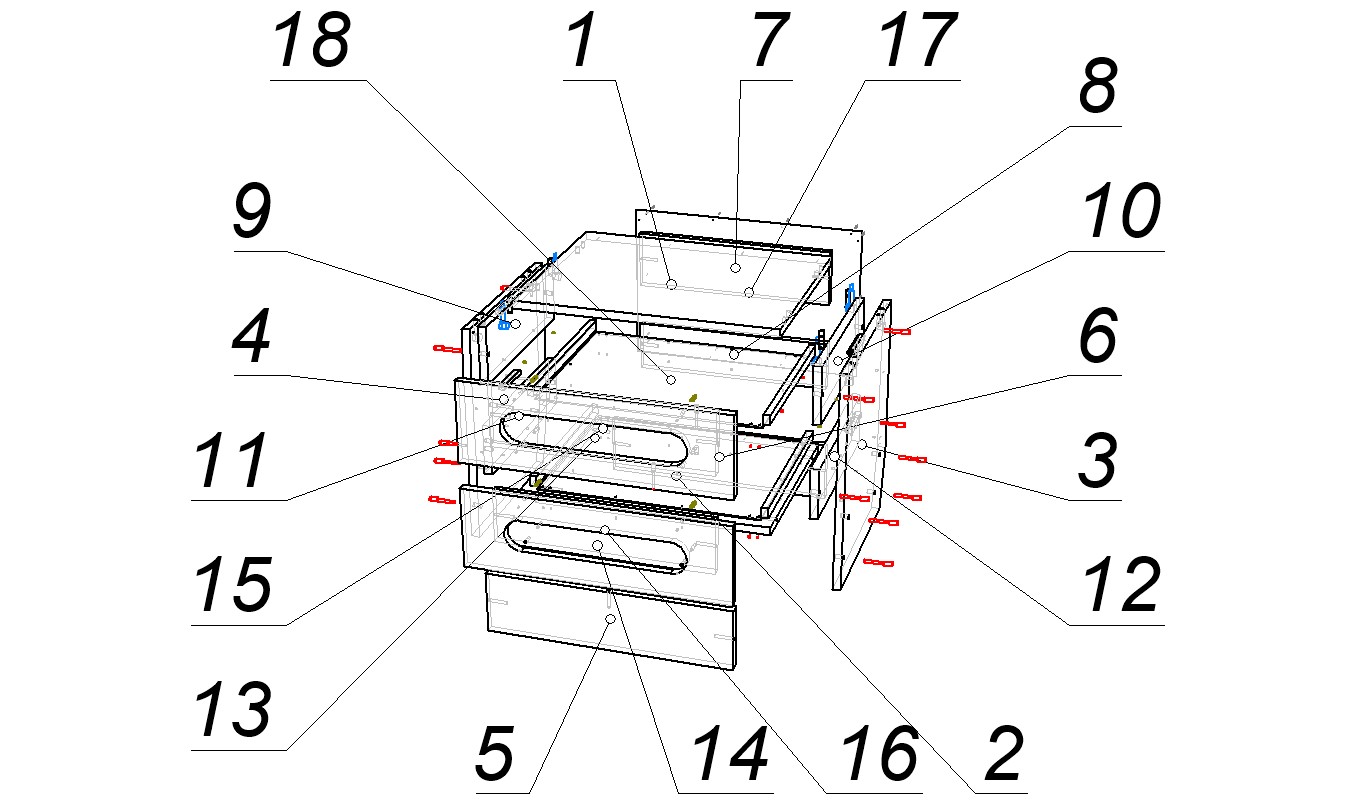 18
1
7
17
8
9
10
4
6
11
3
15
12
13
5
14
16
2