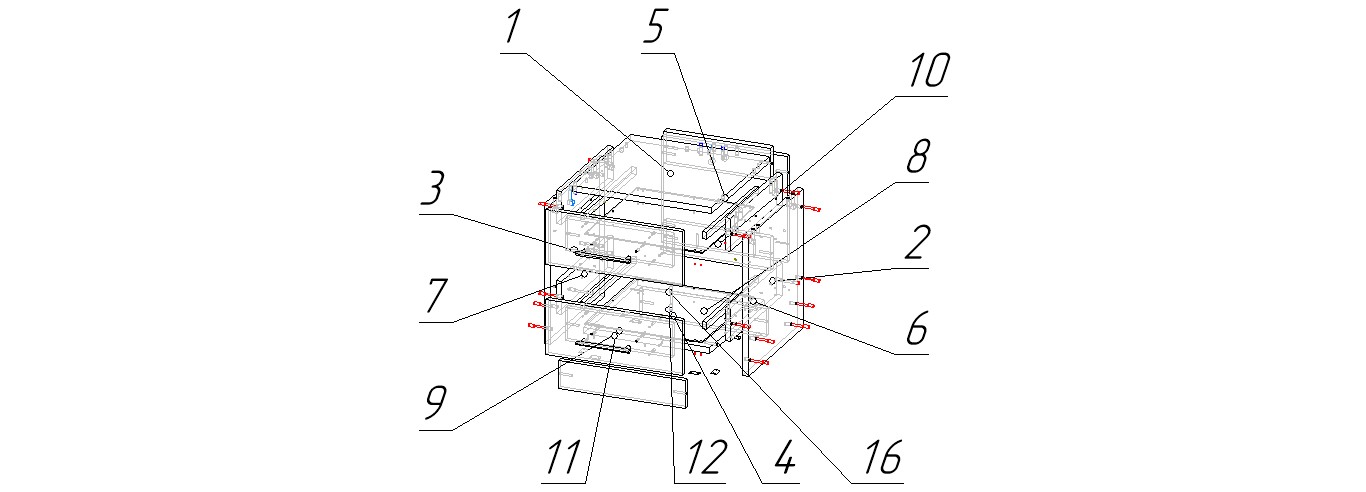 1
5
10
8
3
2
7
6
9
11
12
4
16