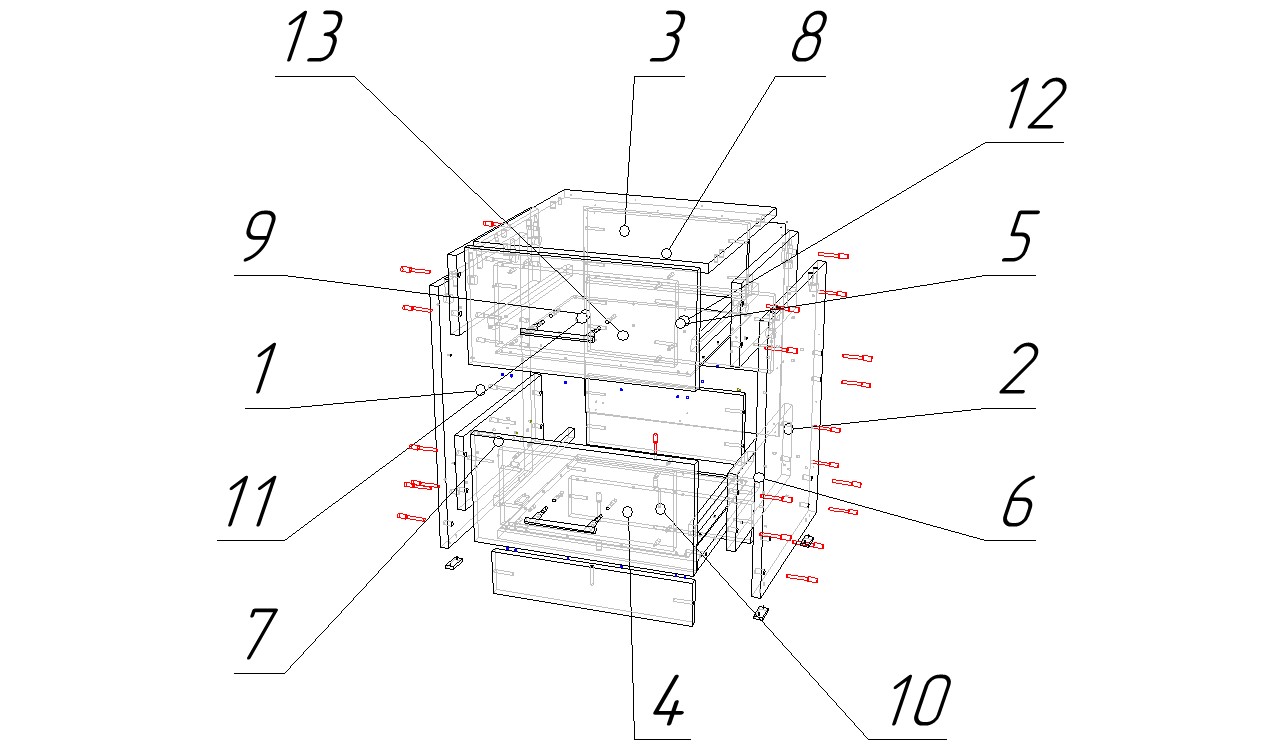 13
3
8
12
9
5
1
2
11
6
7
4
10