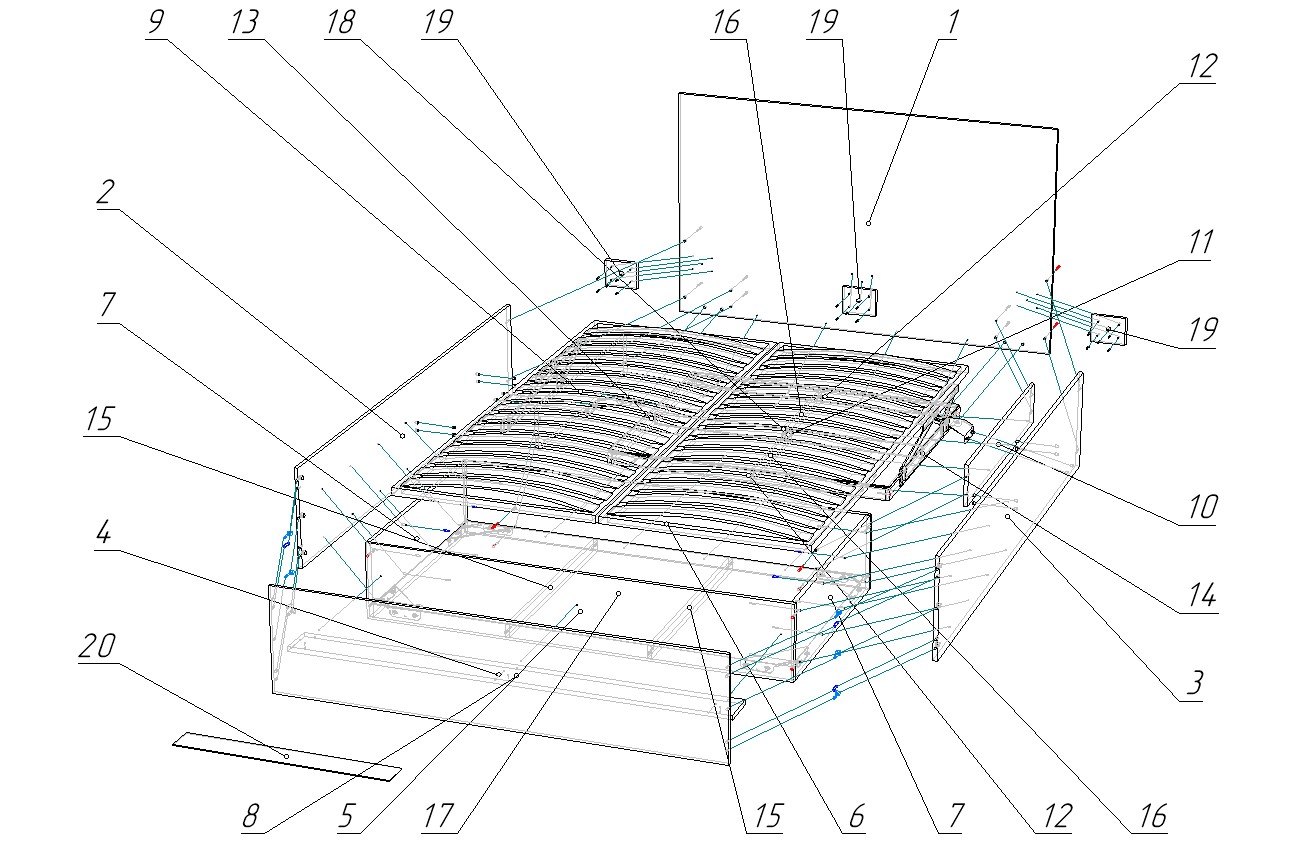 9
13
18
19
16
19
1
12
2
11
7
19
15
10
4
14
20
3
8
5
17
15
6
7
12
16