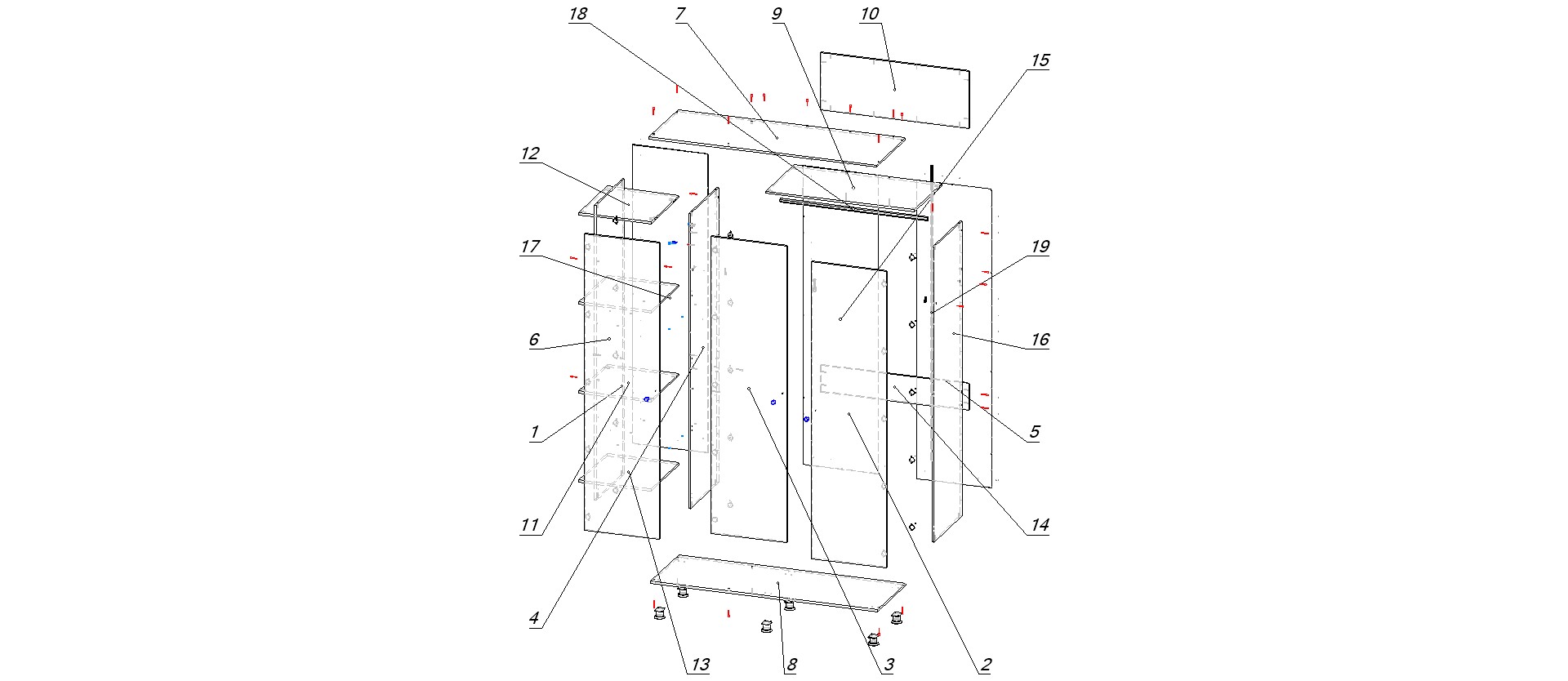 18
7
9
10
15
12
17
19
6
16
1
5
11
14
4
13
8
3
2