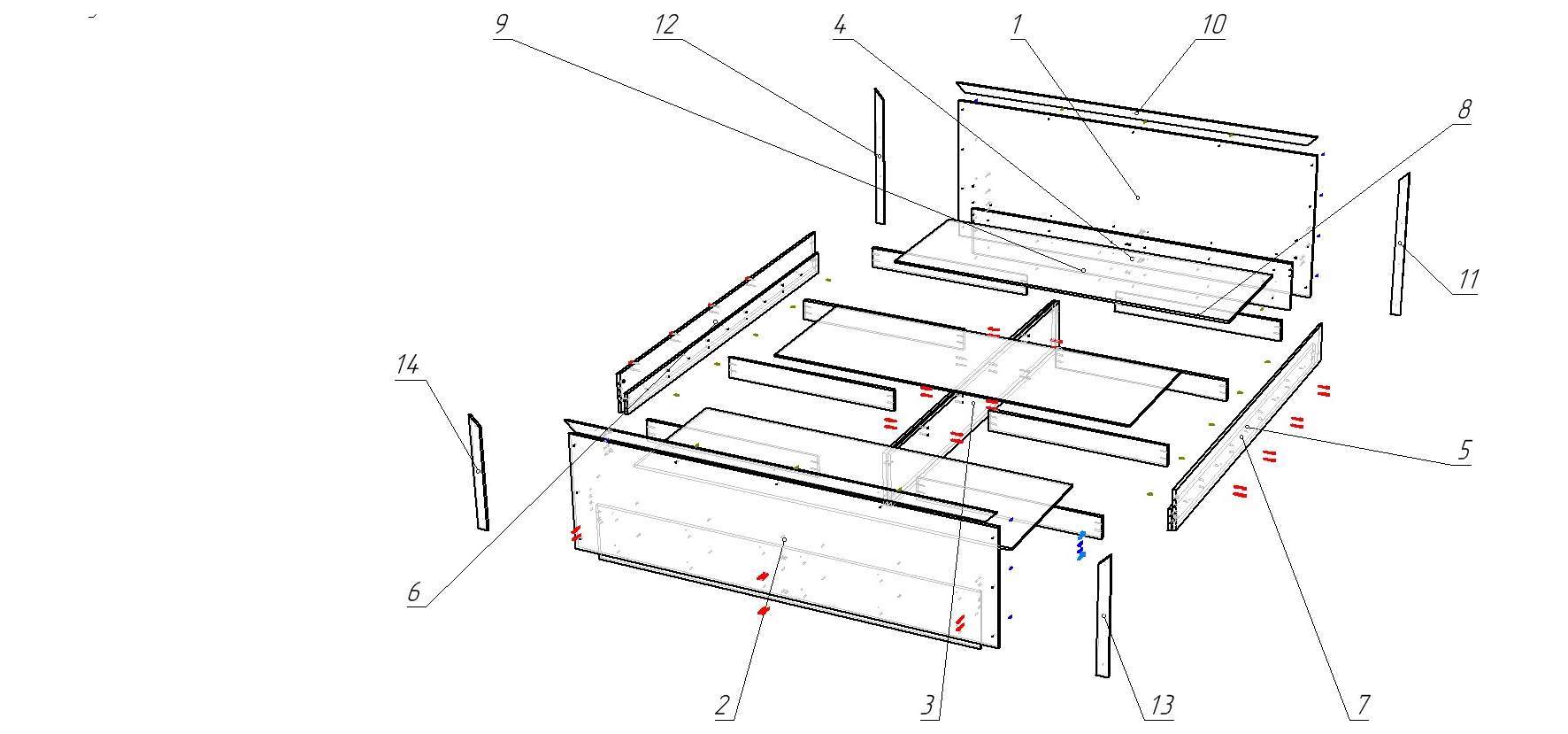 9
12
4
1
10
8
11
14
5
6
2
3
13
7