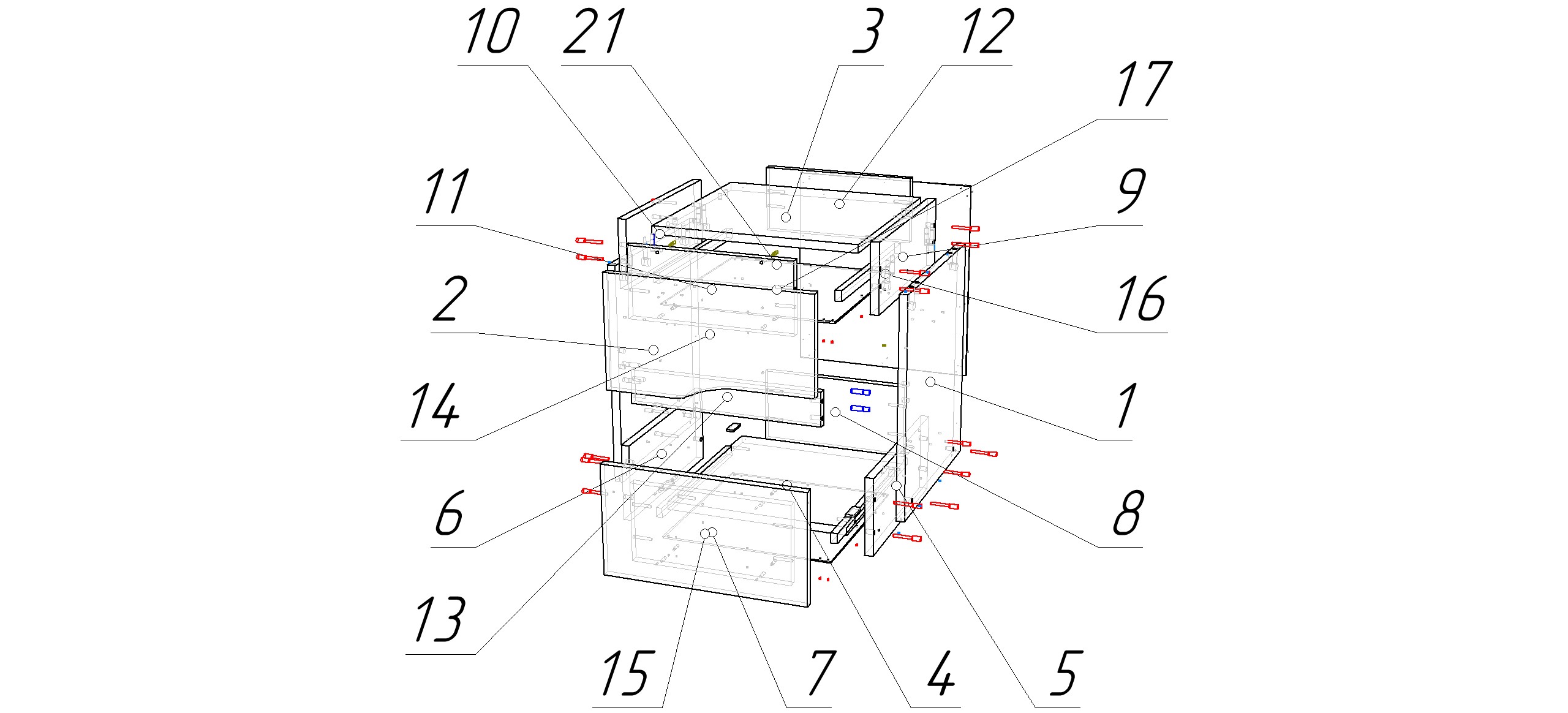 10 21 3 12

17

11 9

2 16

14 1

6 8

13

15 7 4 5